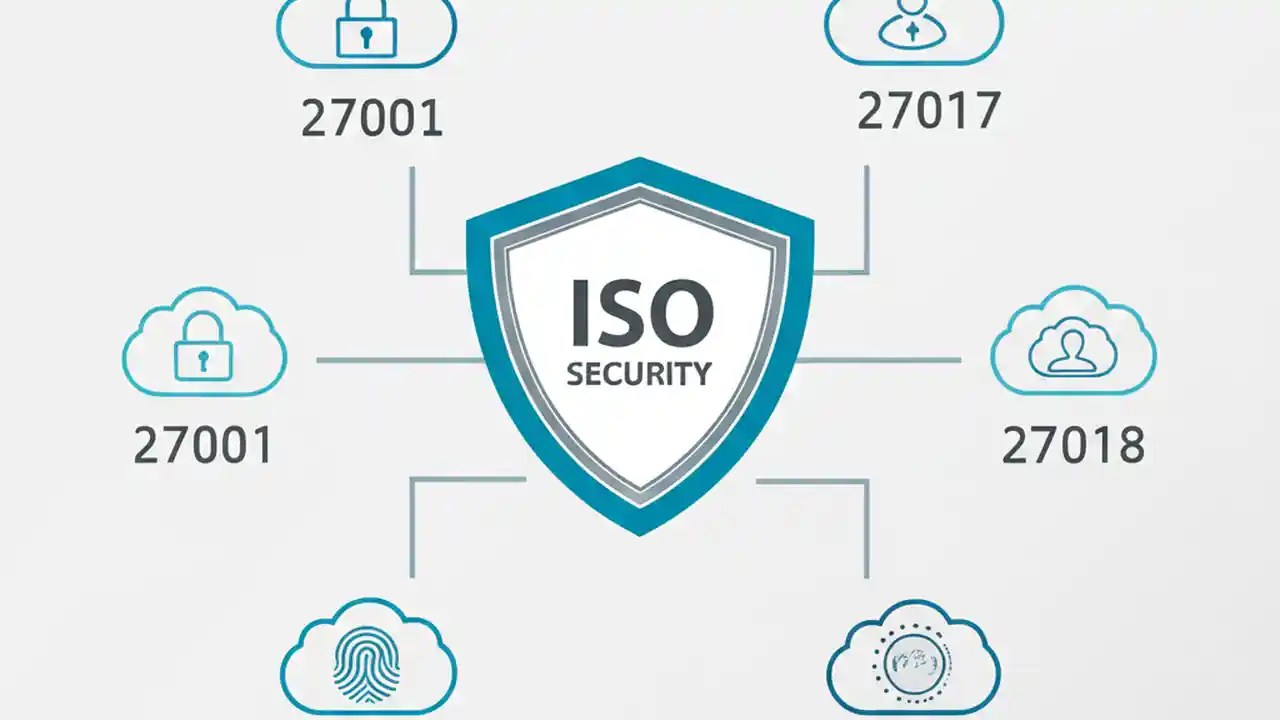 27001

27017

ISO
SECURITY

27001

27018