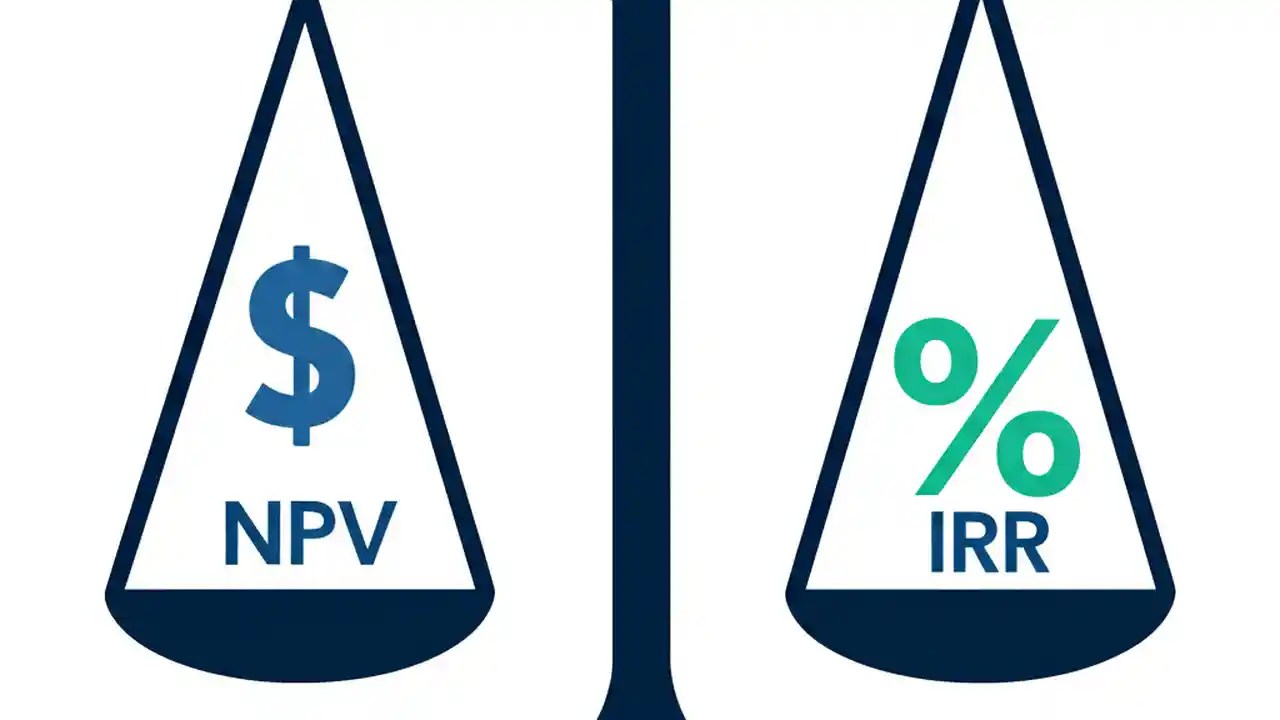 $

NPV

%

IRR