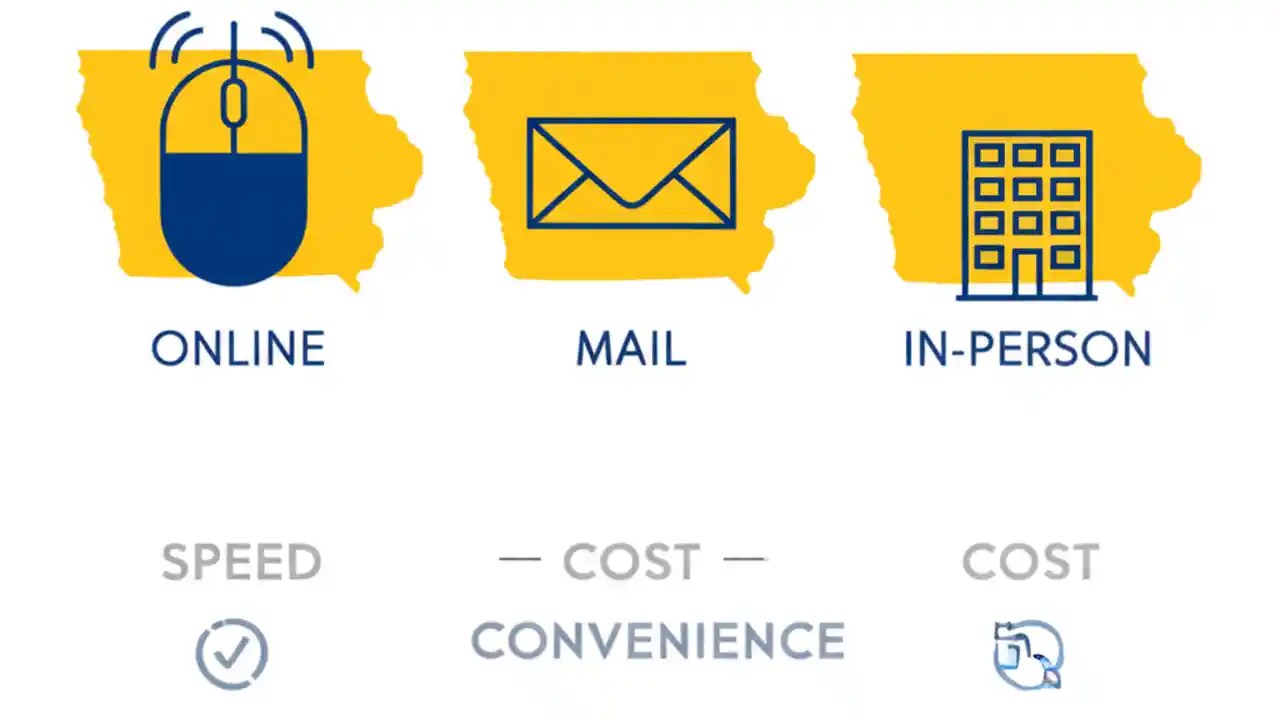 ONLINE

MAIL

IN-PERSON

SPEED

— COST —

COST

CONVENIENCE