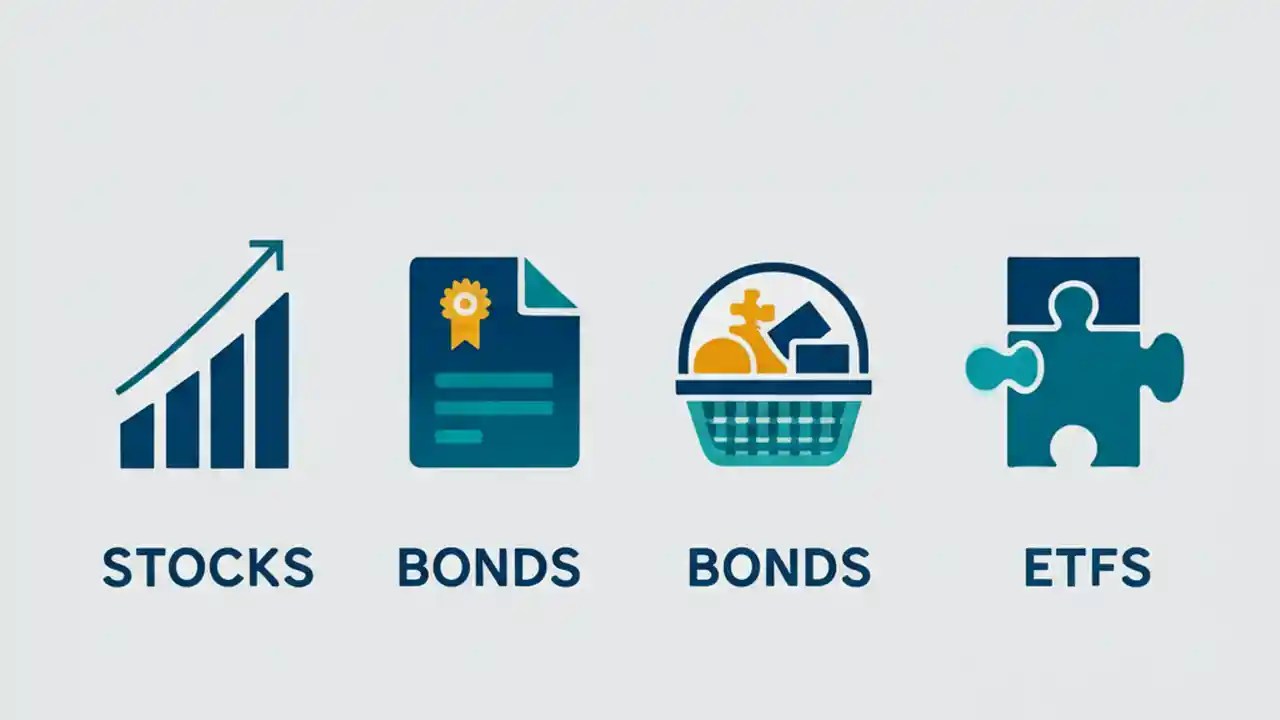 STOCKS

BONDS

BONDS

ETFS