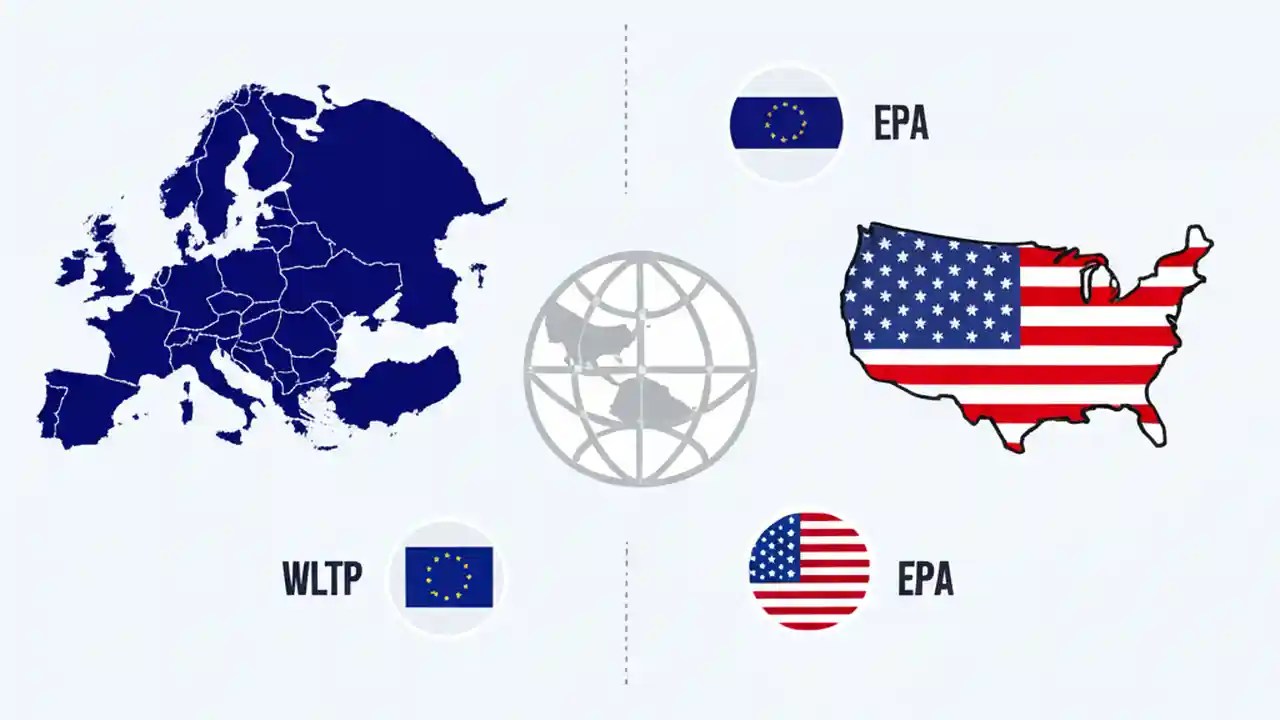 EPA

WLTP

EPA