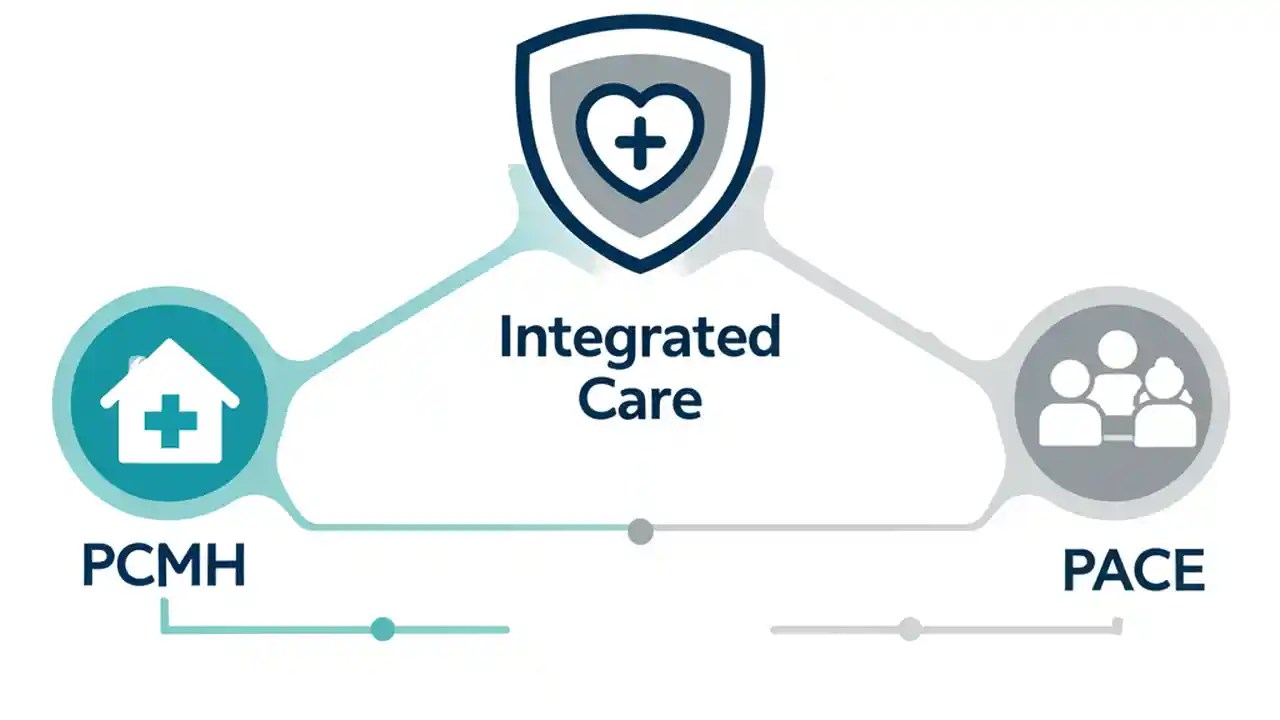 Integrated Care

PCMH

PACE