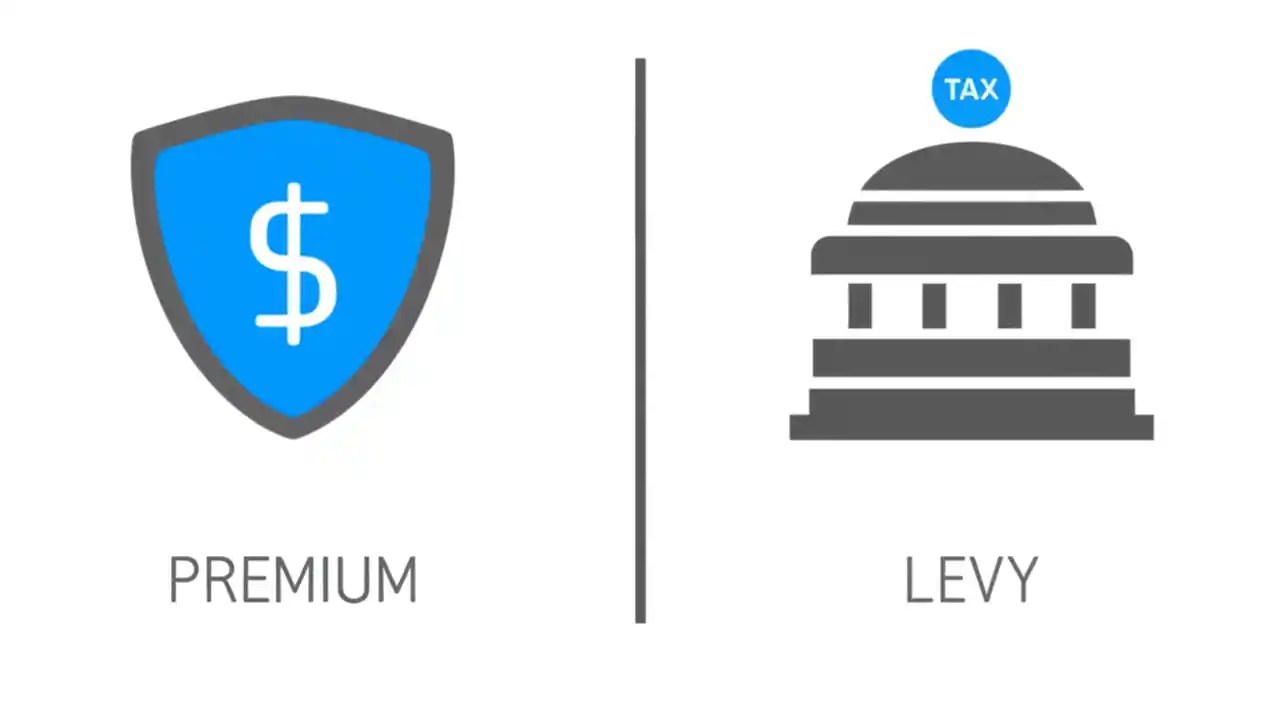 $

PREMIUM

TAX

LEVY