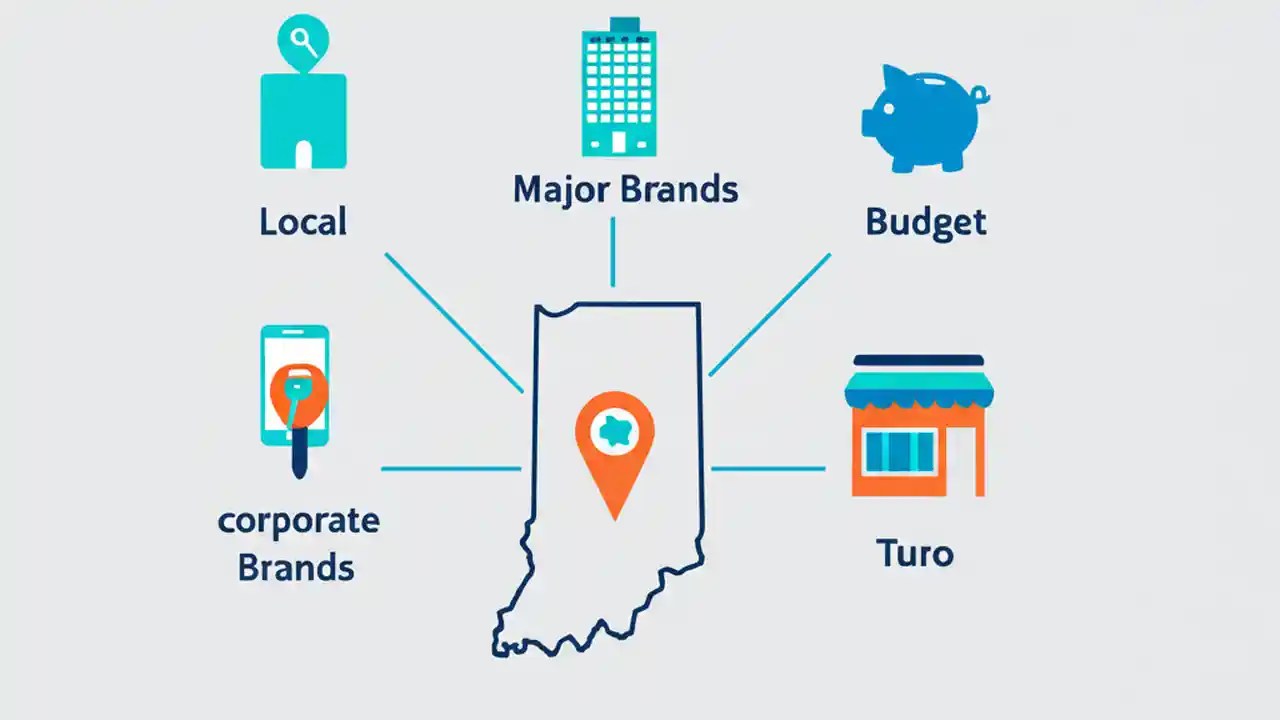 Local

Major Brands

Budget

corporate Brands

Turo