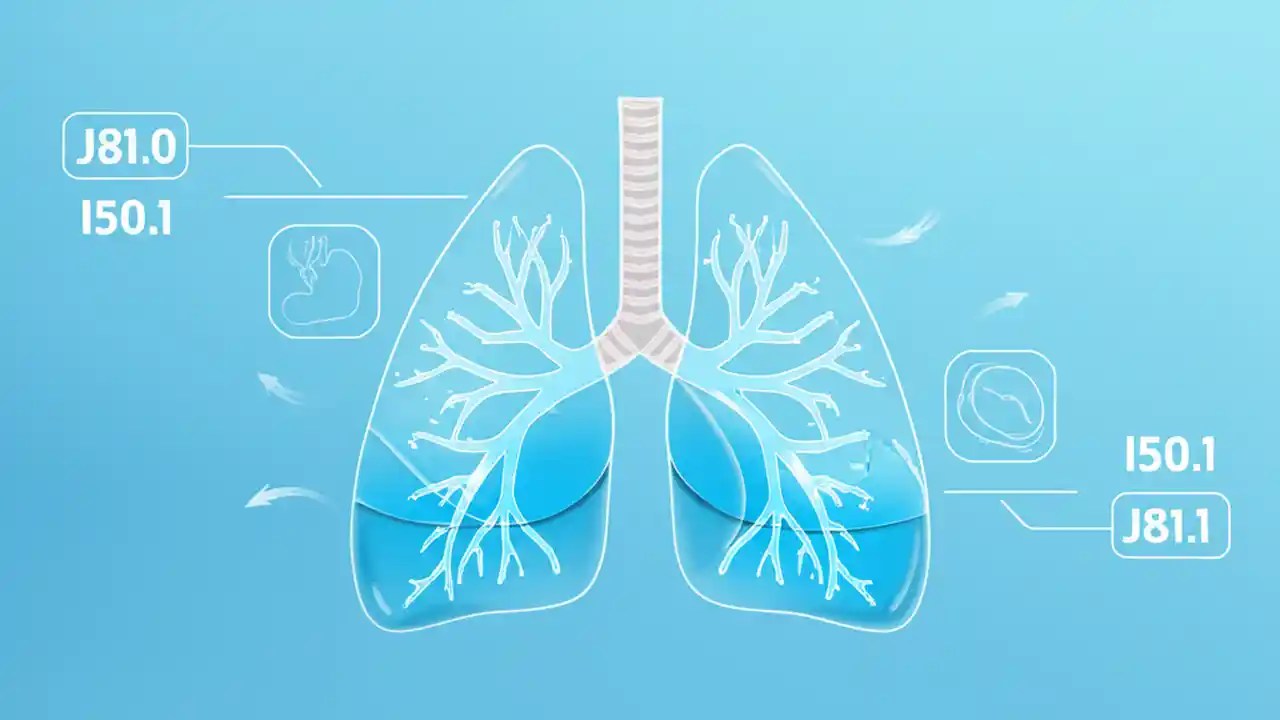 J81.0

I50.1

I50.1

J81.1