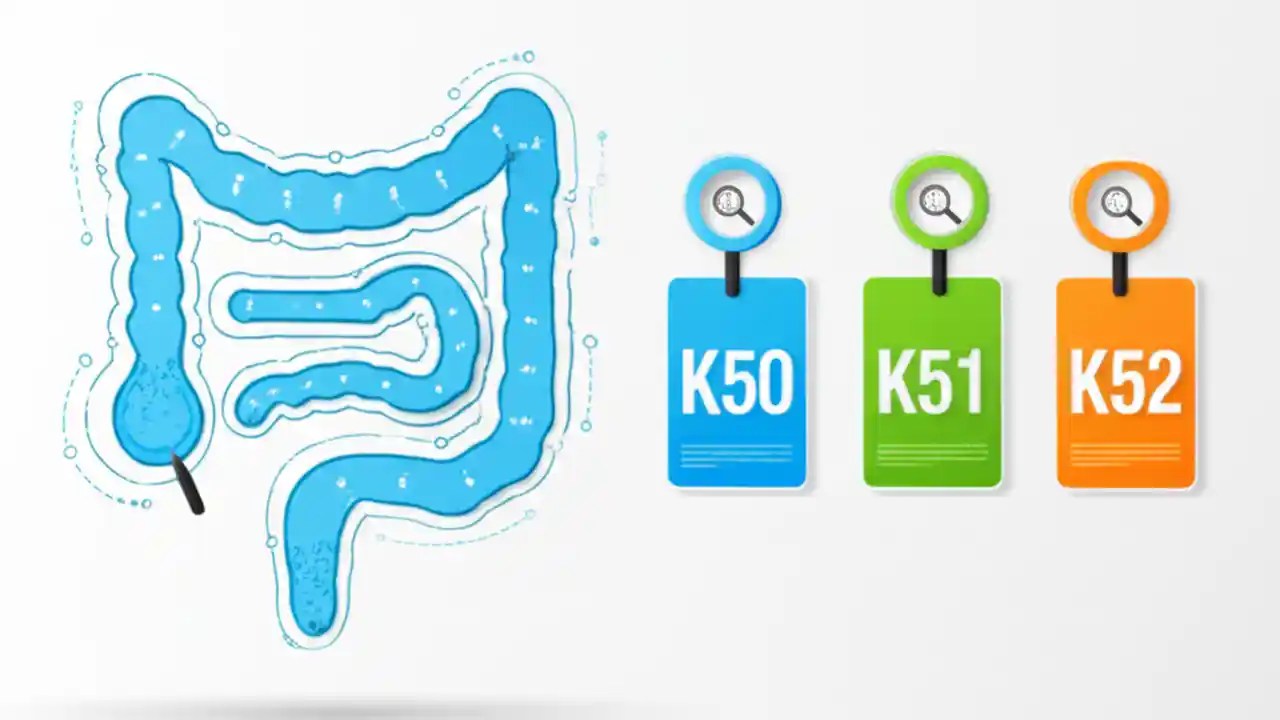 K50

K51

K52