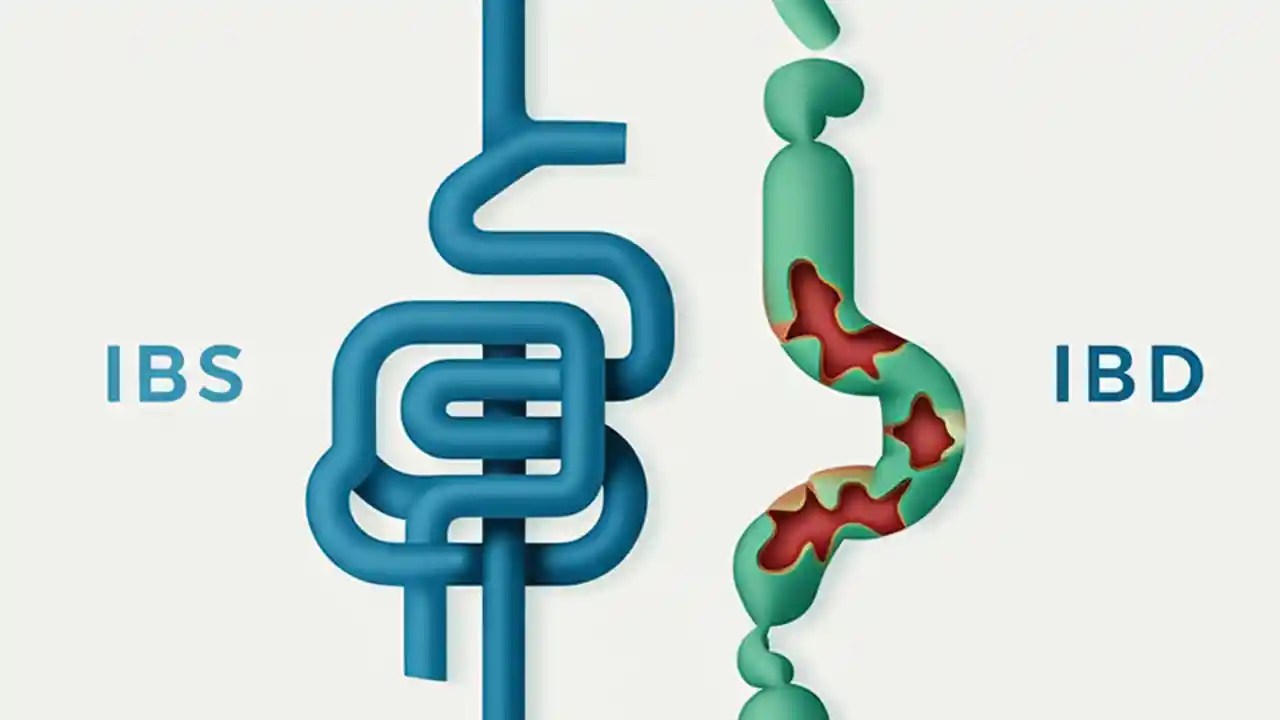 IBS

IBD