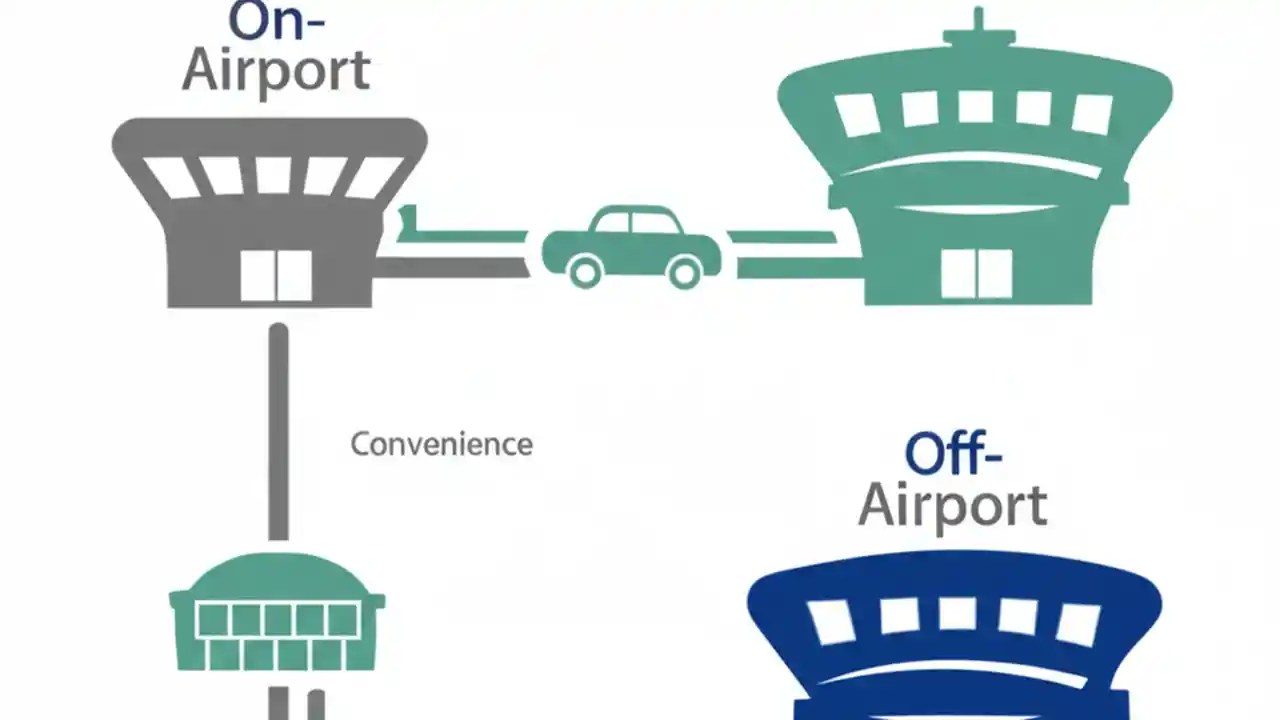 On-Airport

Convenience

Off-Airport