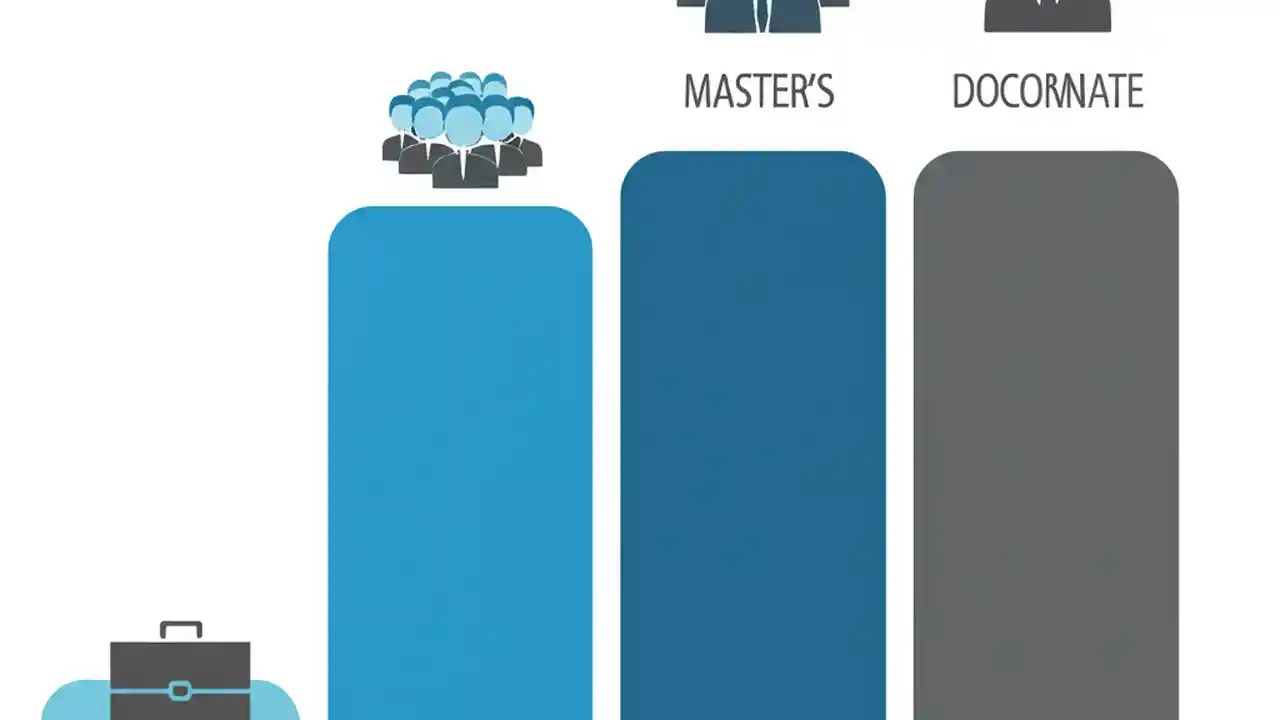 MASTER'S

DOCORNATE