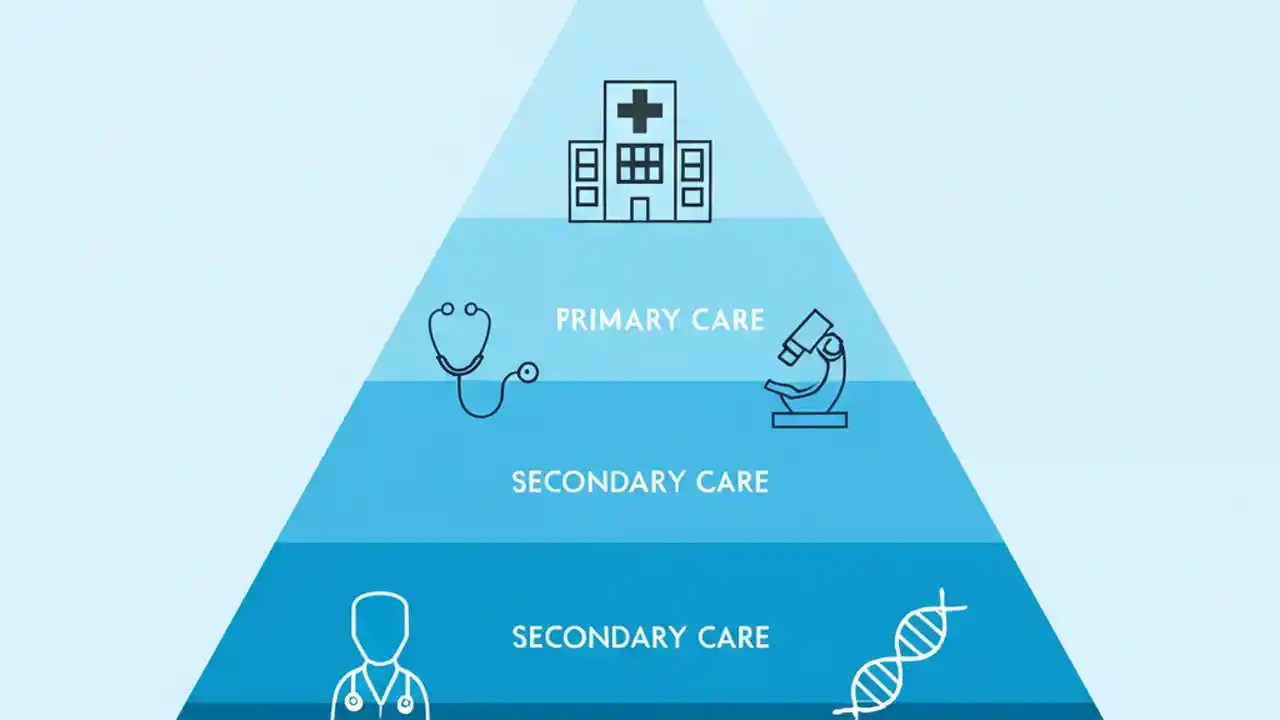 PRIMARY CARE

SECONDARY CARE

SECONDARY CARE