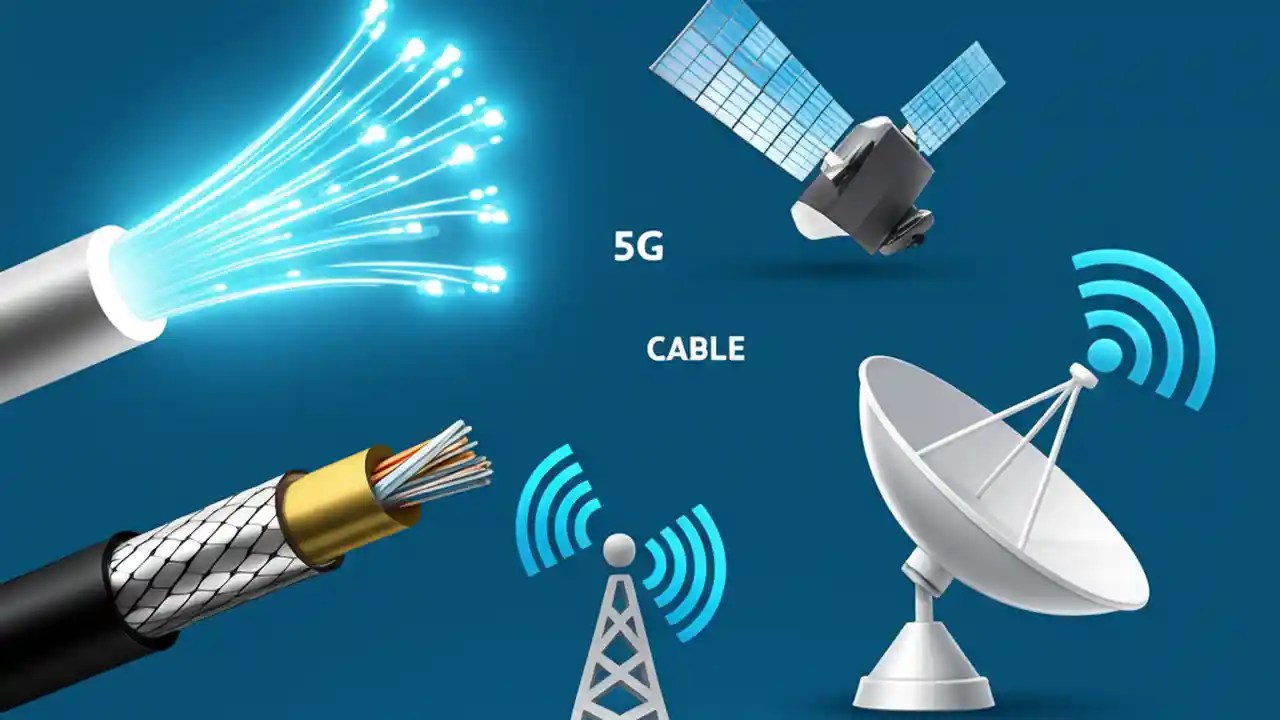 5G

CABLE