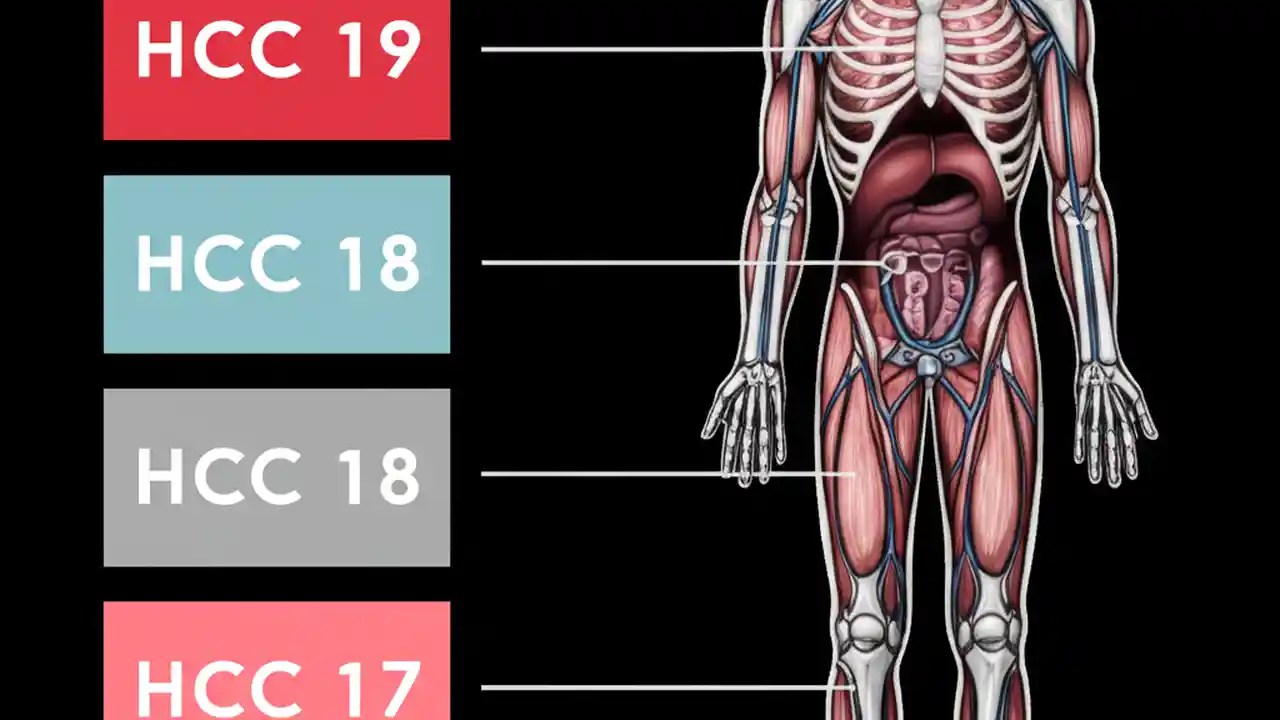 HCC 19

HCC 18

HCC 18

HCC 17