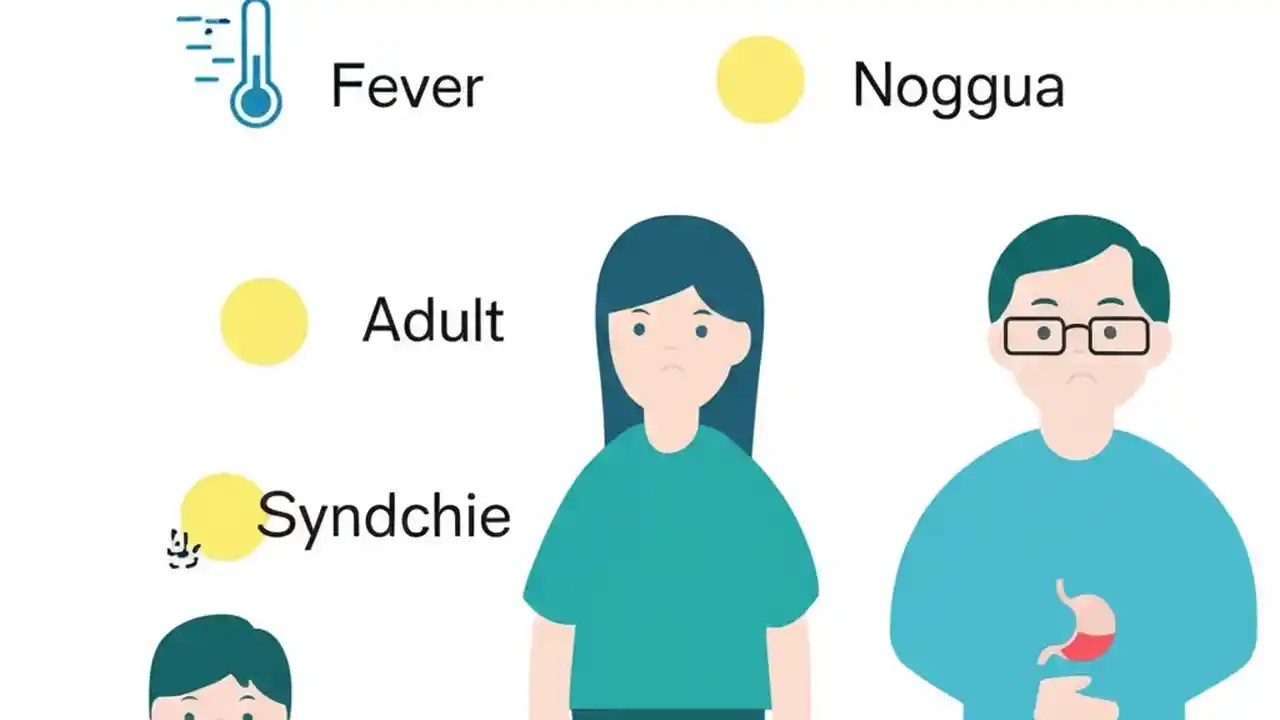 Fever

Noggua

Adult

Syndchie