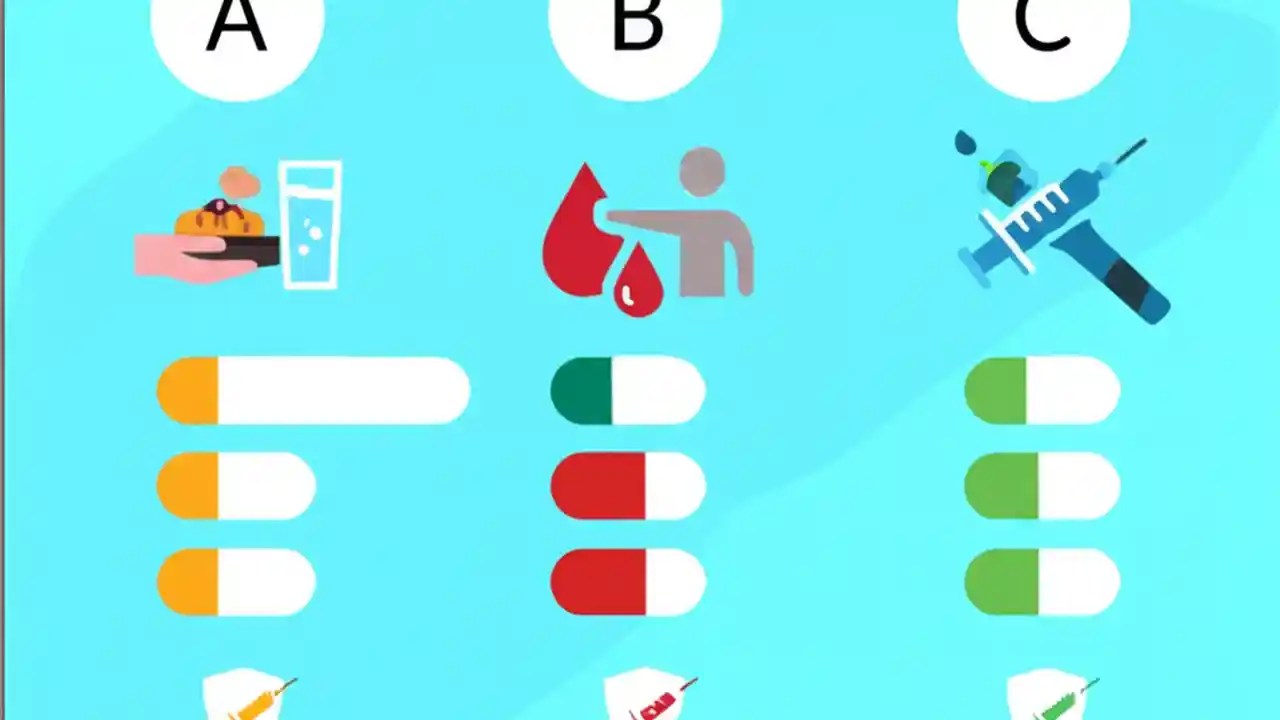 A

B

C