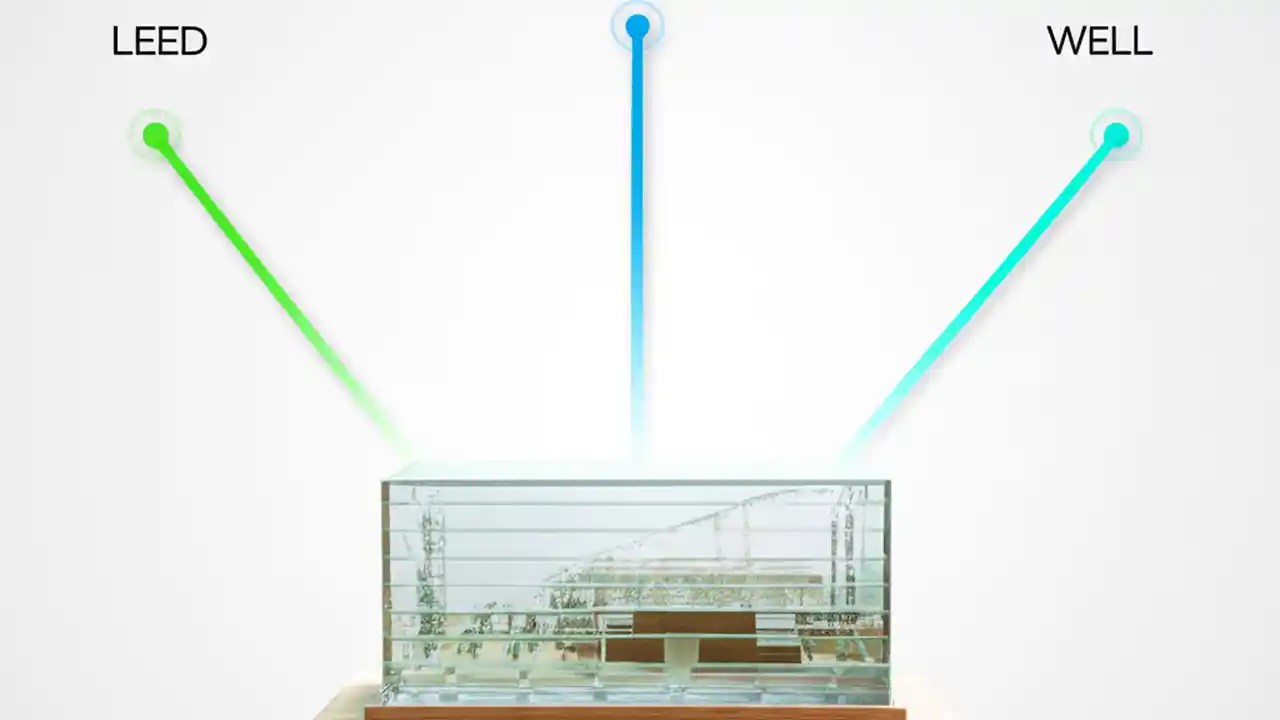 LEED

WELL