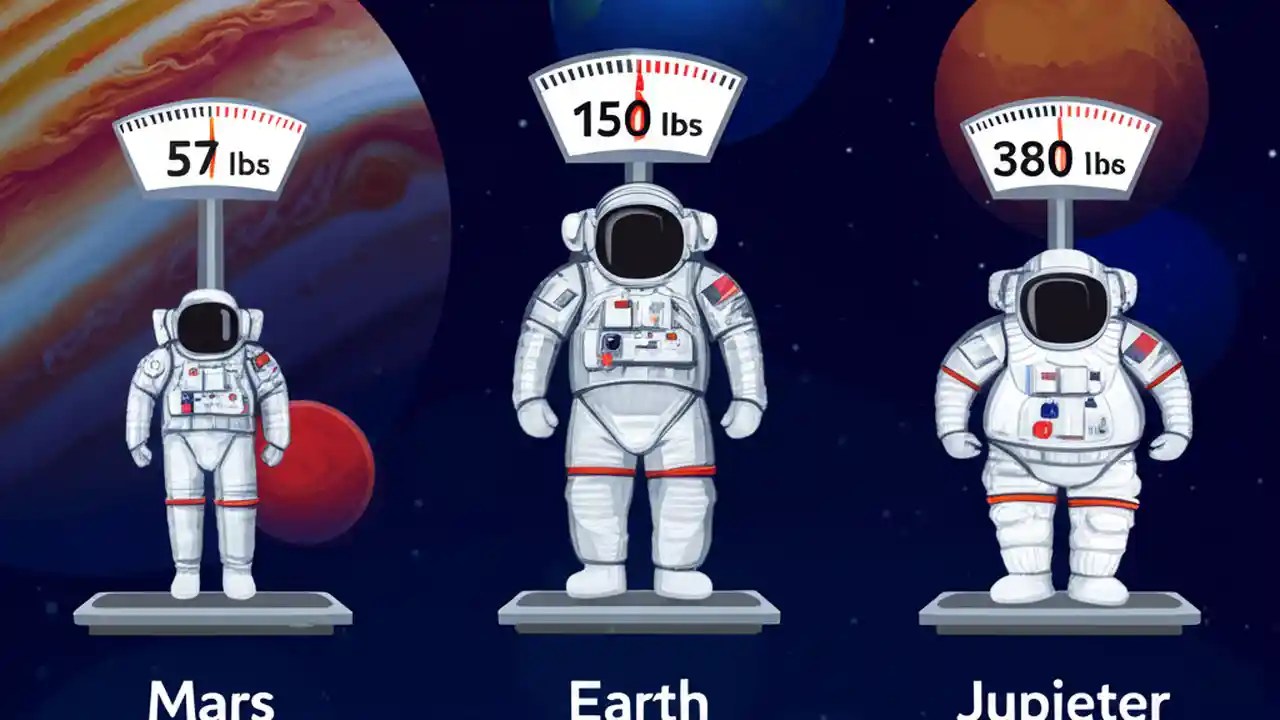 57 lbs

150 lbs

380 lbs

Mars

Earth

Jupieter