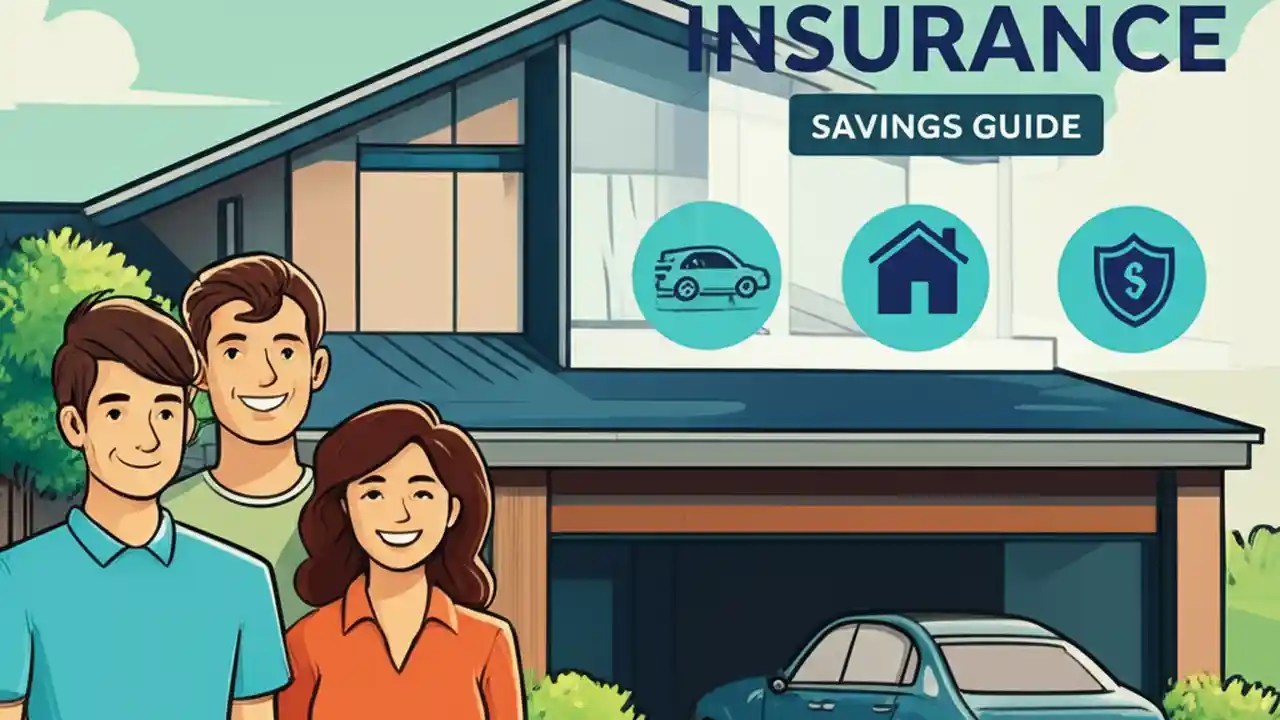 INSURANCE

SAVINGS GUIDE

$