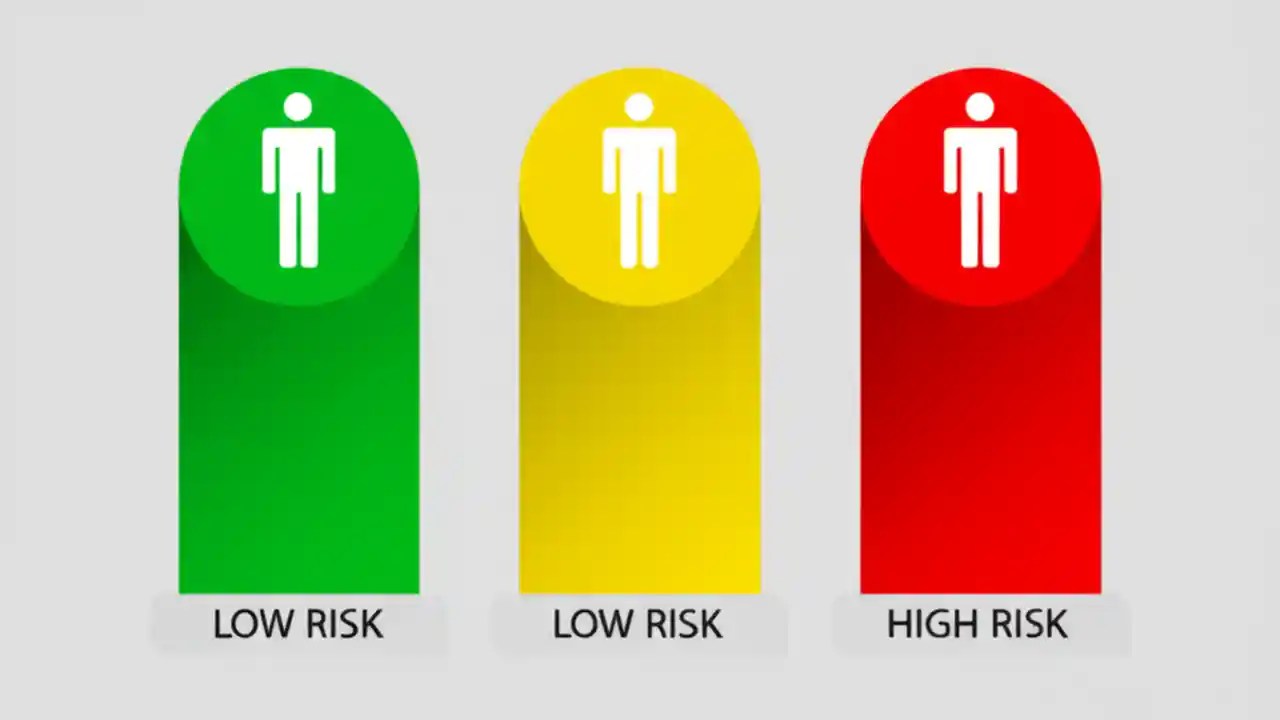 LOW RISK

LOW RISK

HIGH RISK