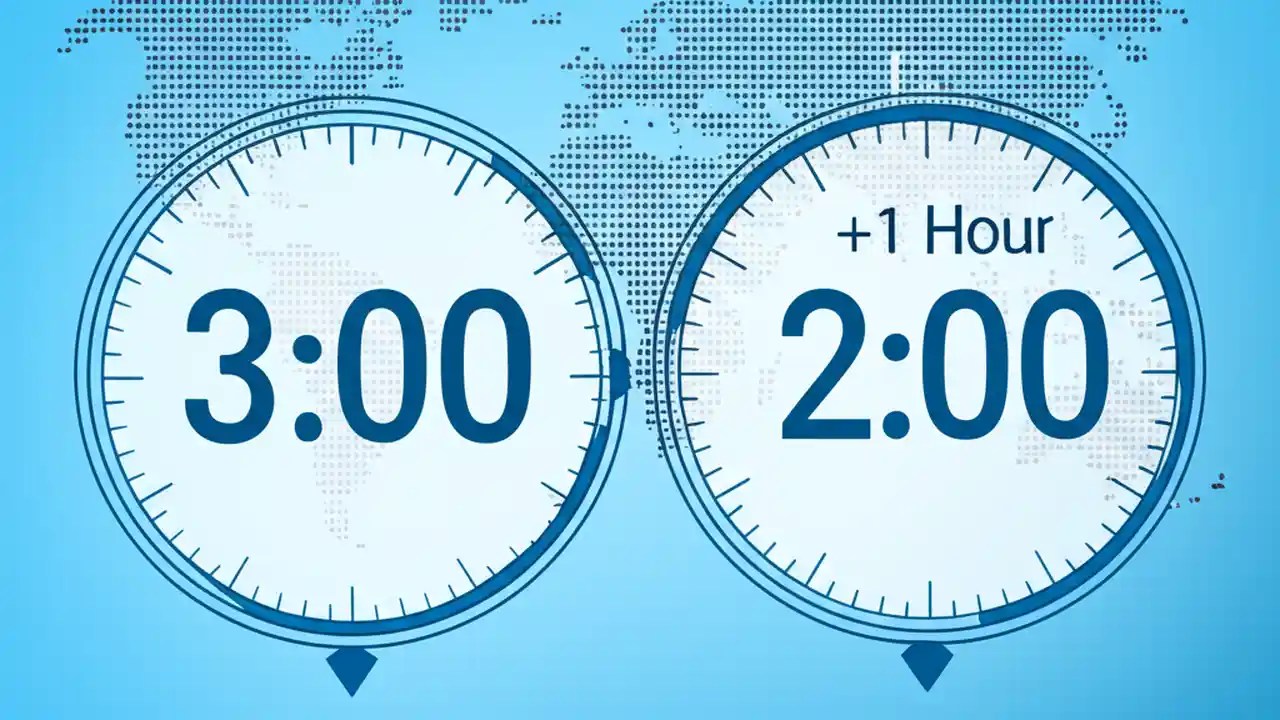 3:00

+1 Hour
2:00