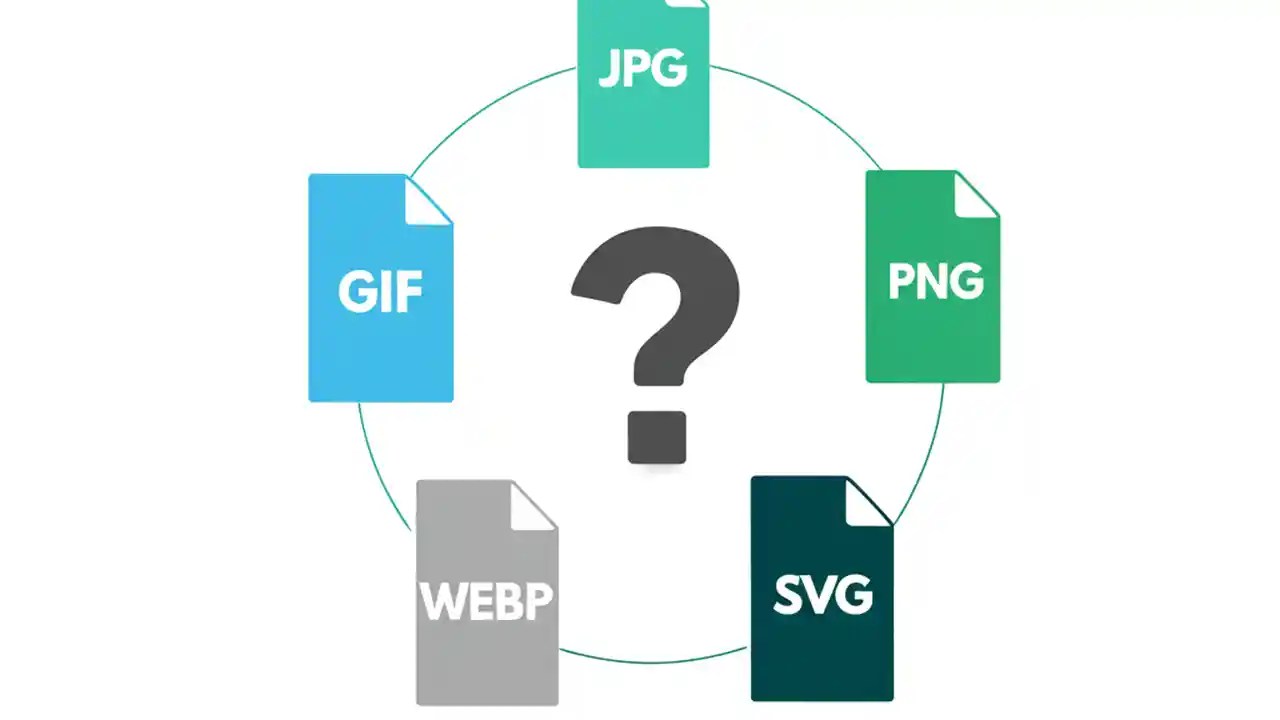 JPG

GIF

?

PNG

WEBP

SVG