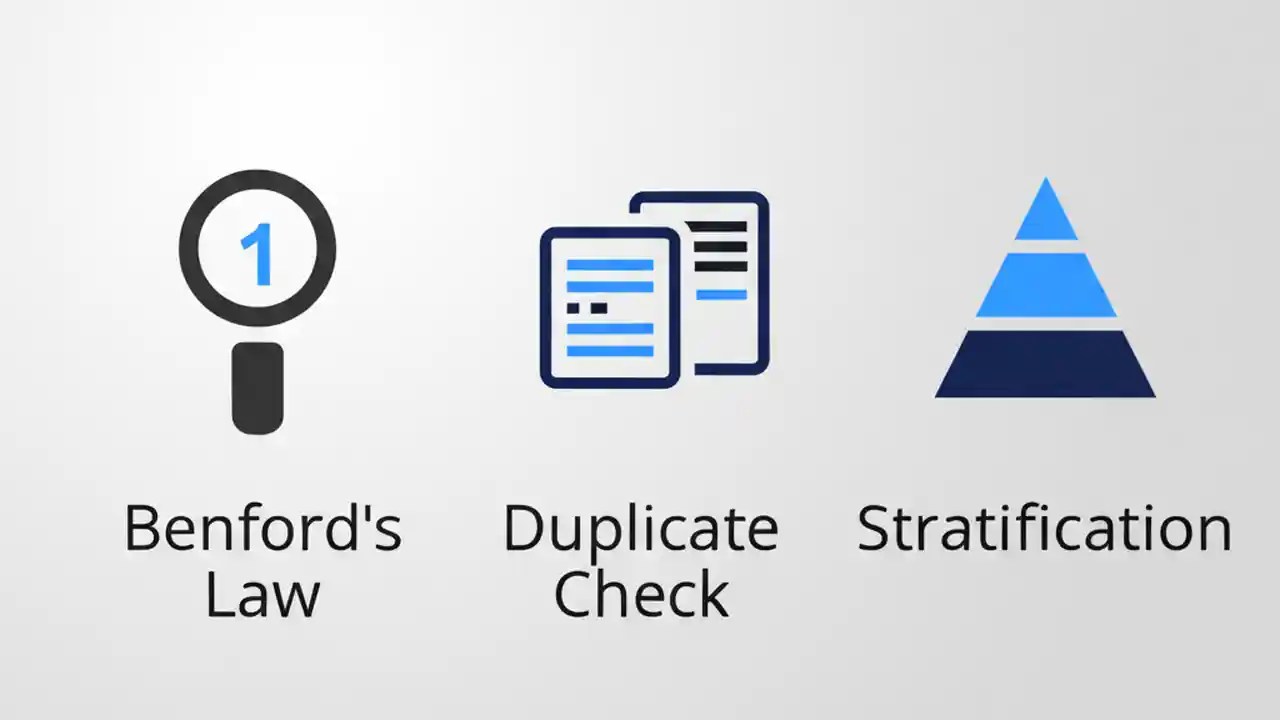 1

Benford's Law

Duplicate Check

Stratification