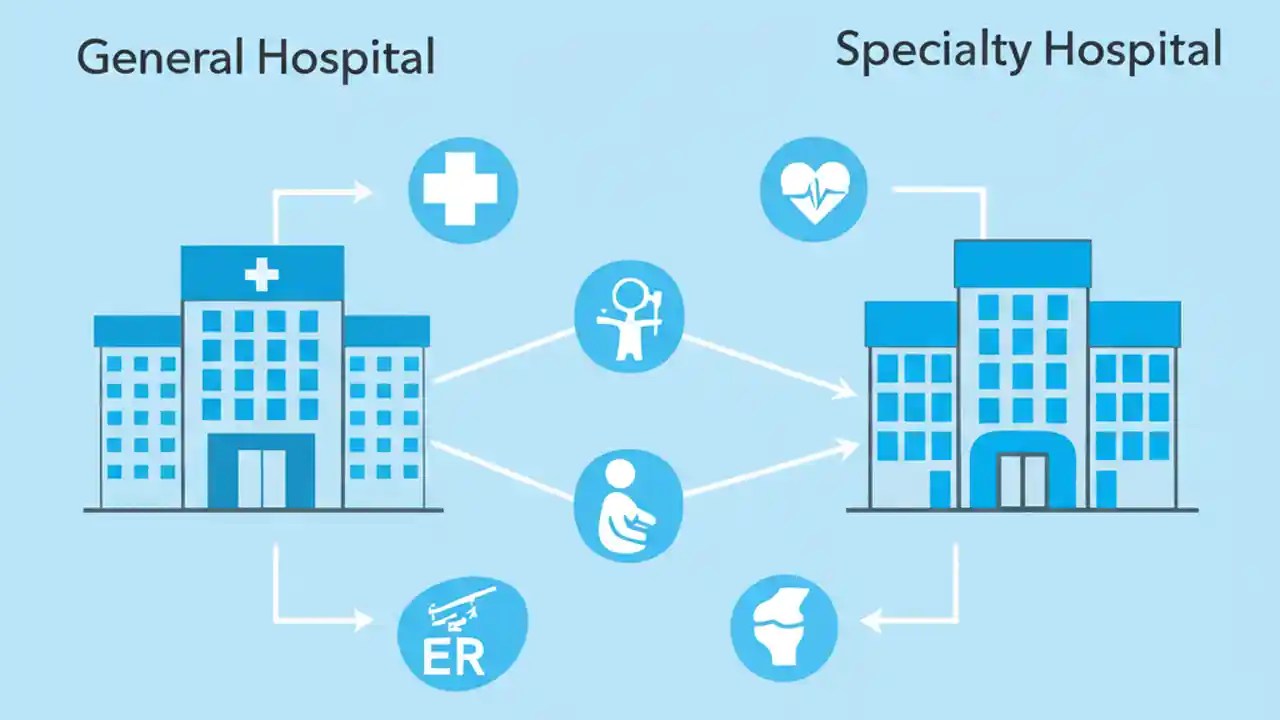 General Hospital

Specialty Hospital

ER