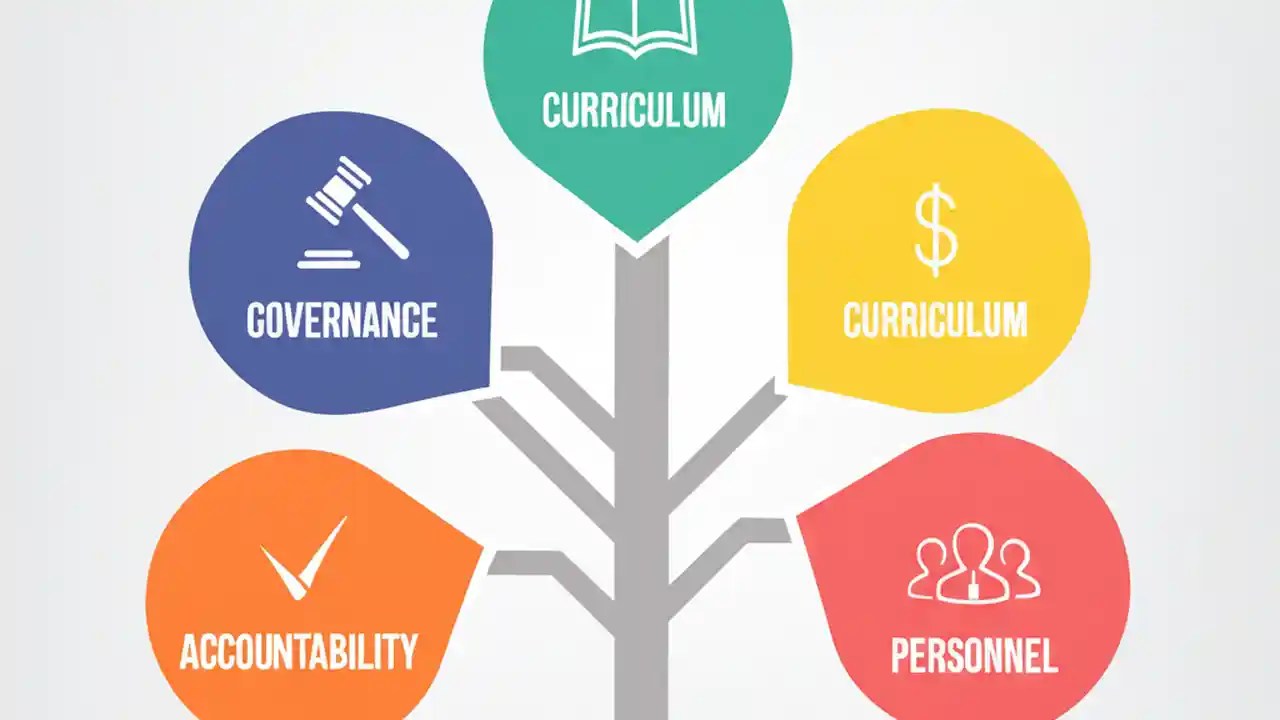 CURRICULUM

GOVERNANCE

$

CURRICULUM

ACCOUNTABILITY

PERSONNEL