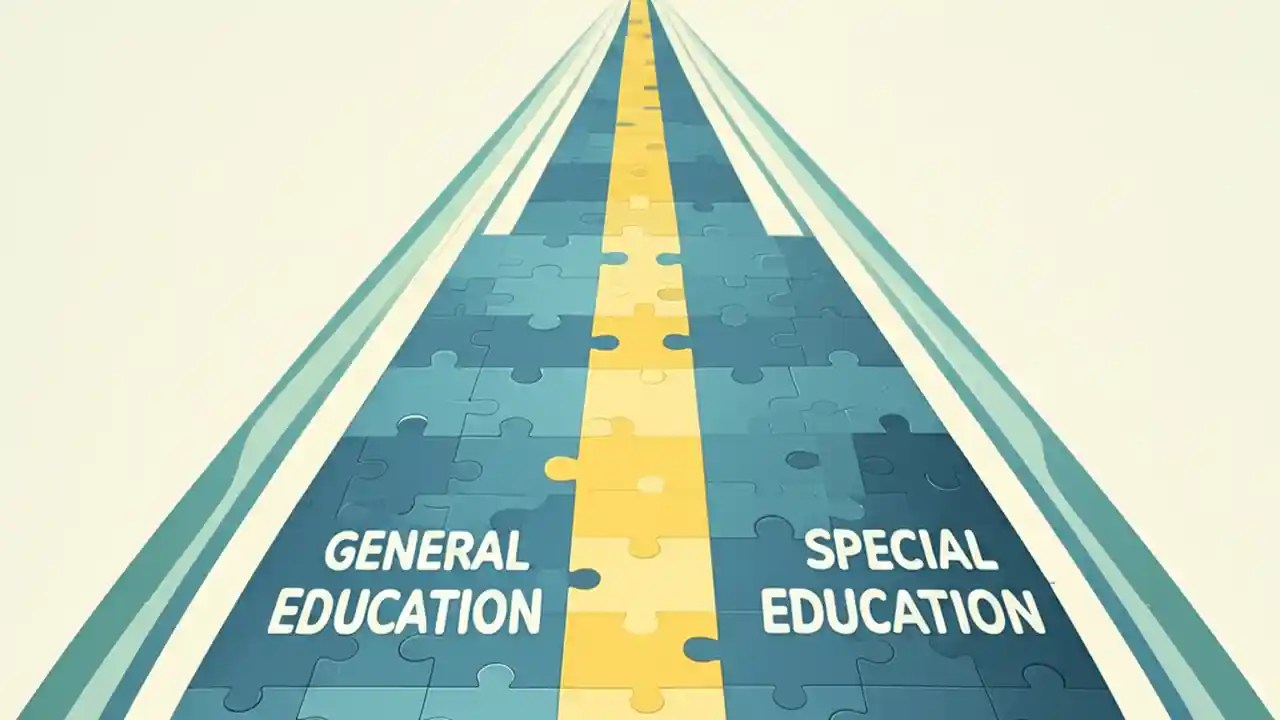 GENERAL EDUCATION

SPECIAL EDUCATION