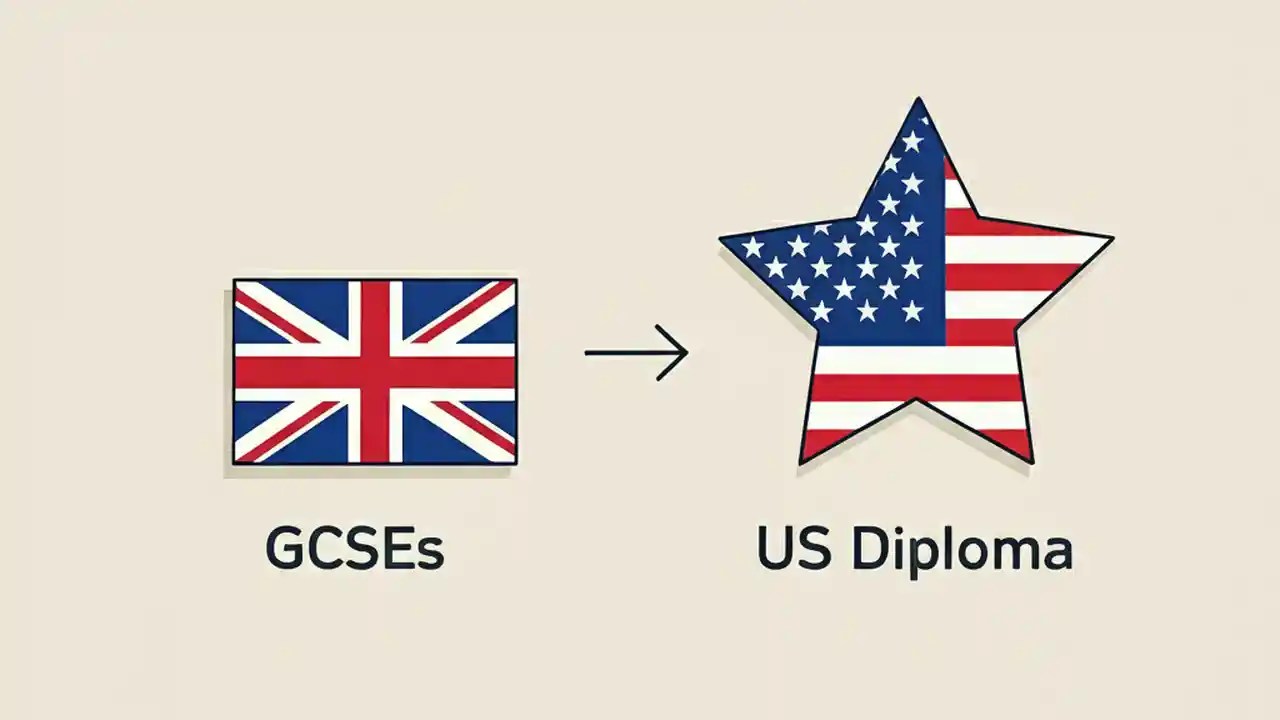 GCSEs

US Diploma