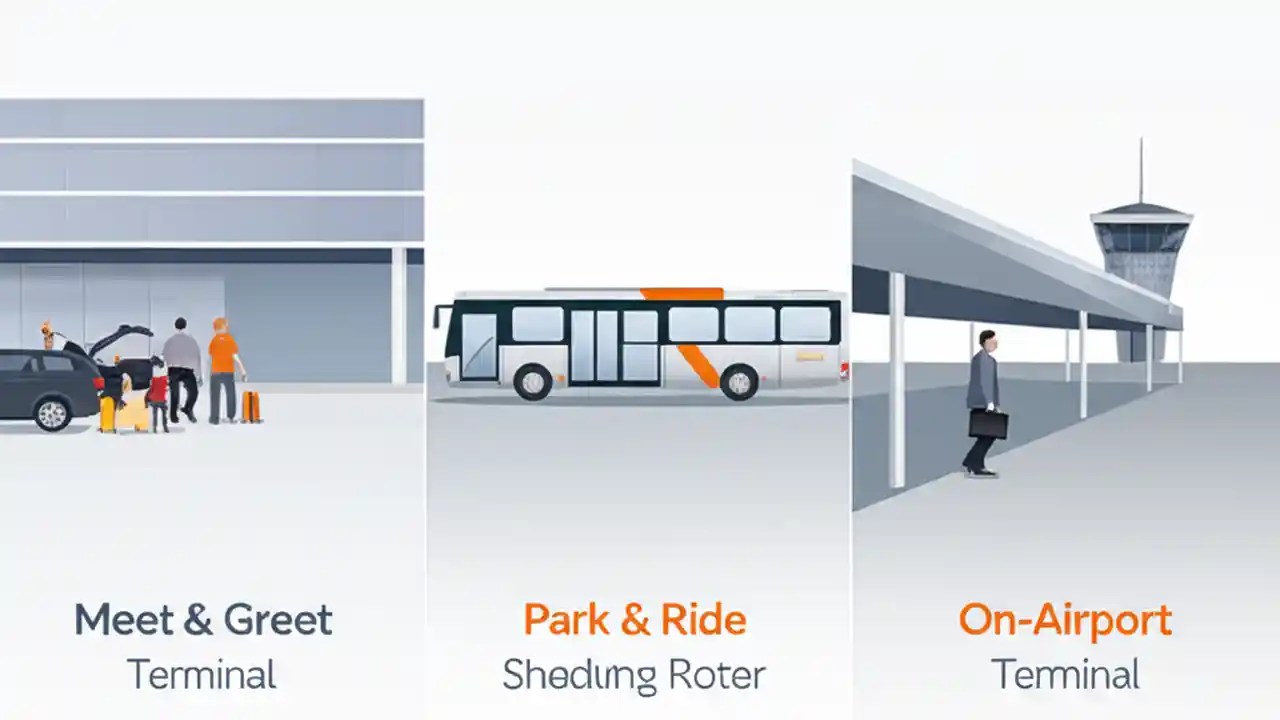 Meet & Greet
Terminal

Park & Ride
Shedung Roter

On-Airport
Terminal