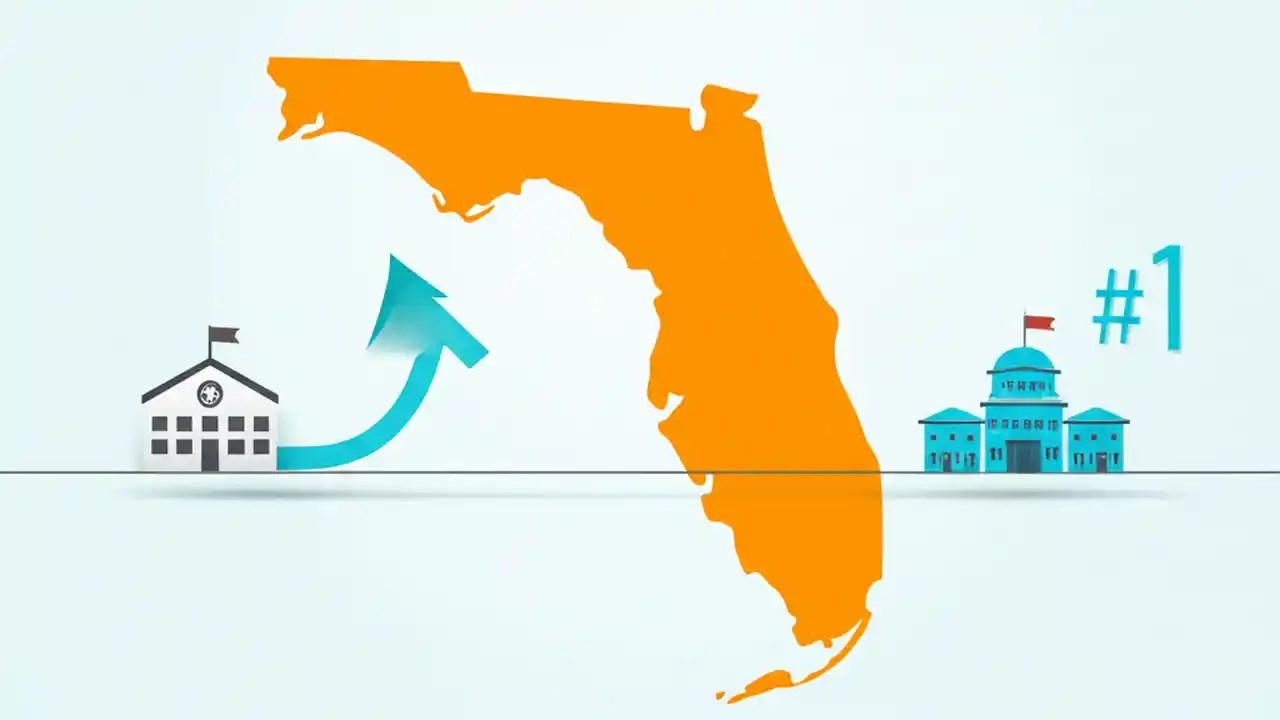 #1