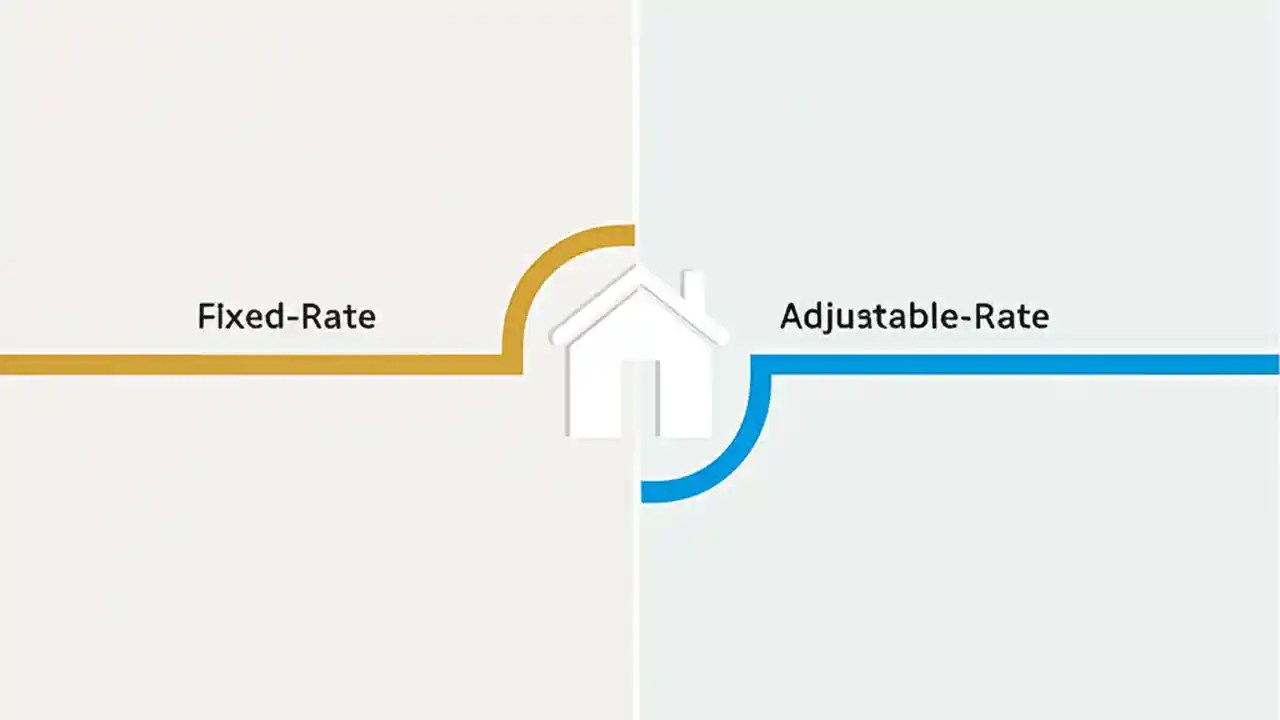 Fixed-Rate

Adjustable-Rate