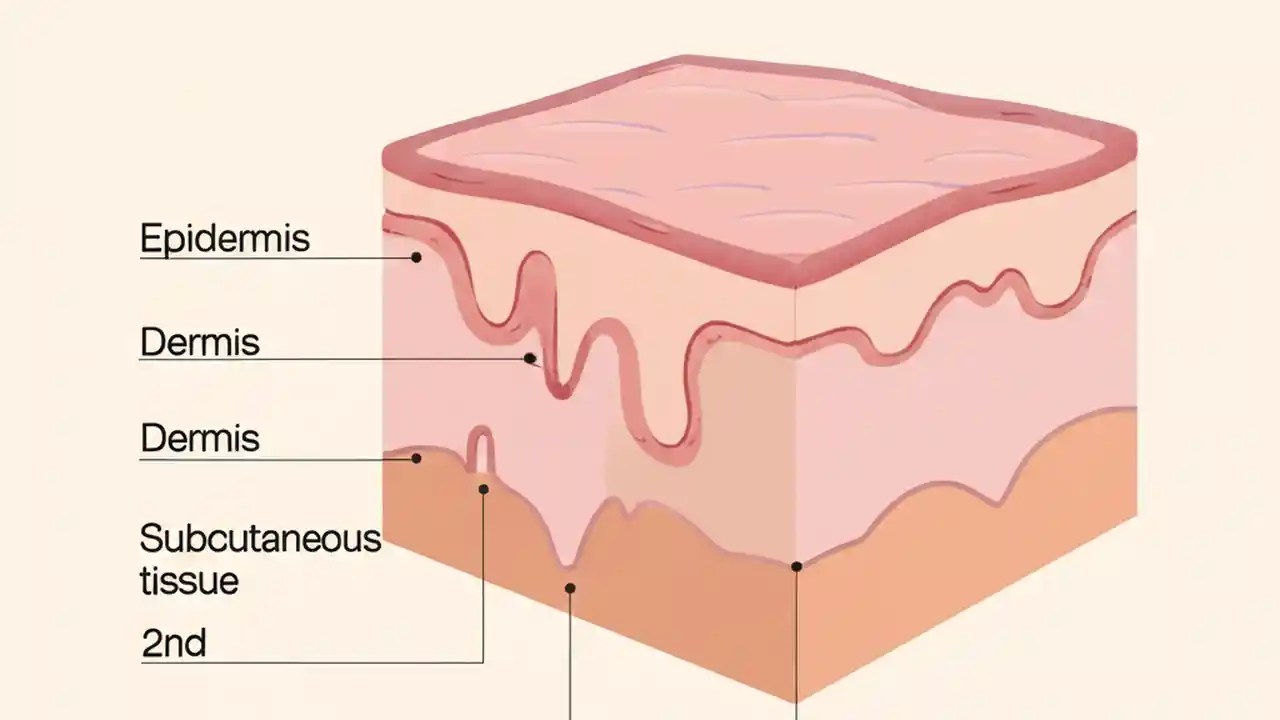 Epidermis

Dermis

Dermis

Subcutaneous tissue

2nd