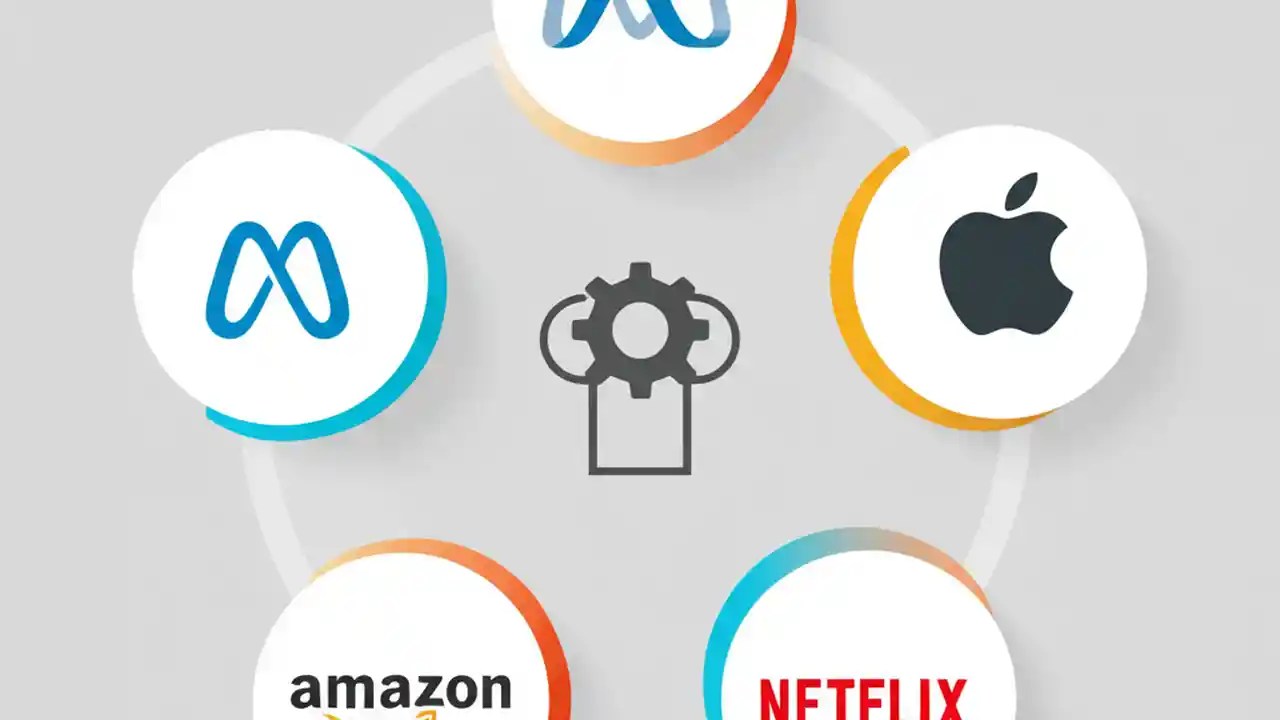 amazon

NETFLIX