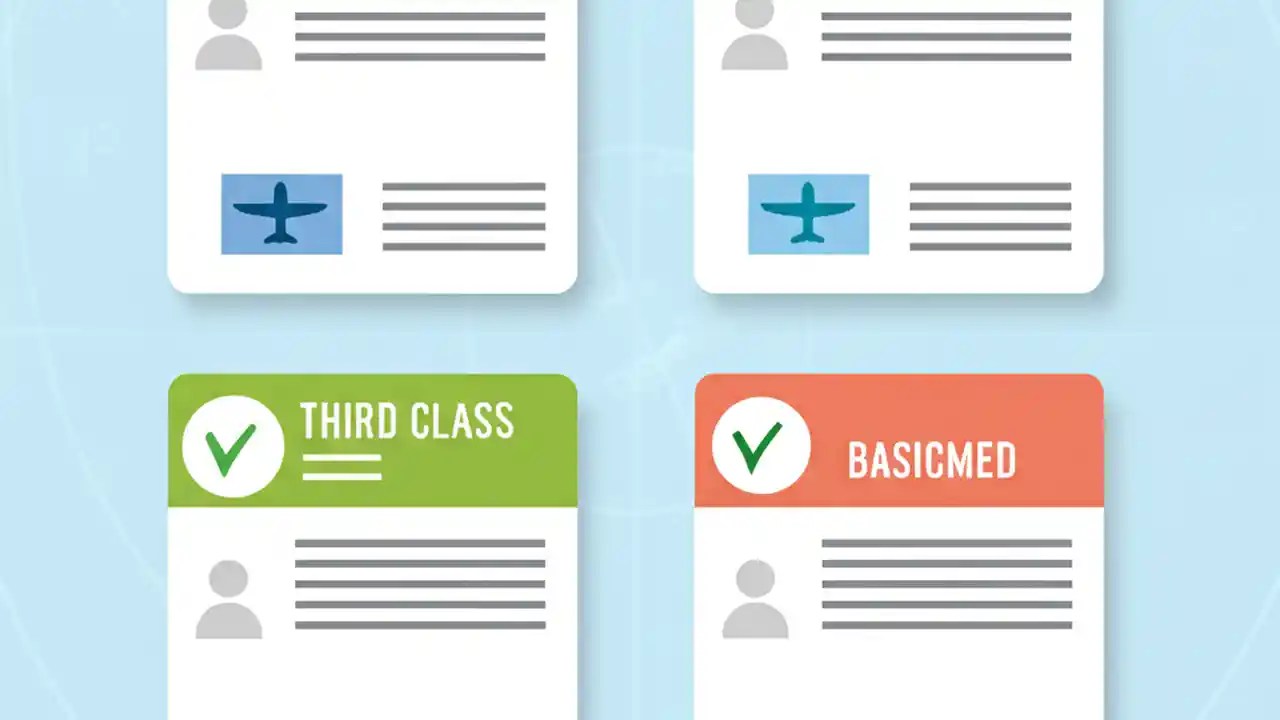 THIRD CLASS

BASICMED