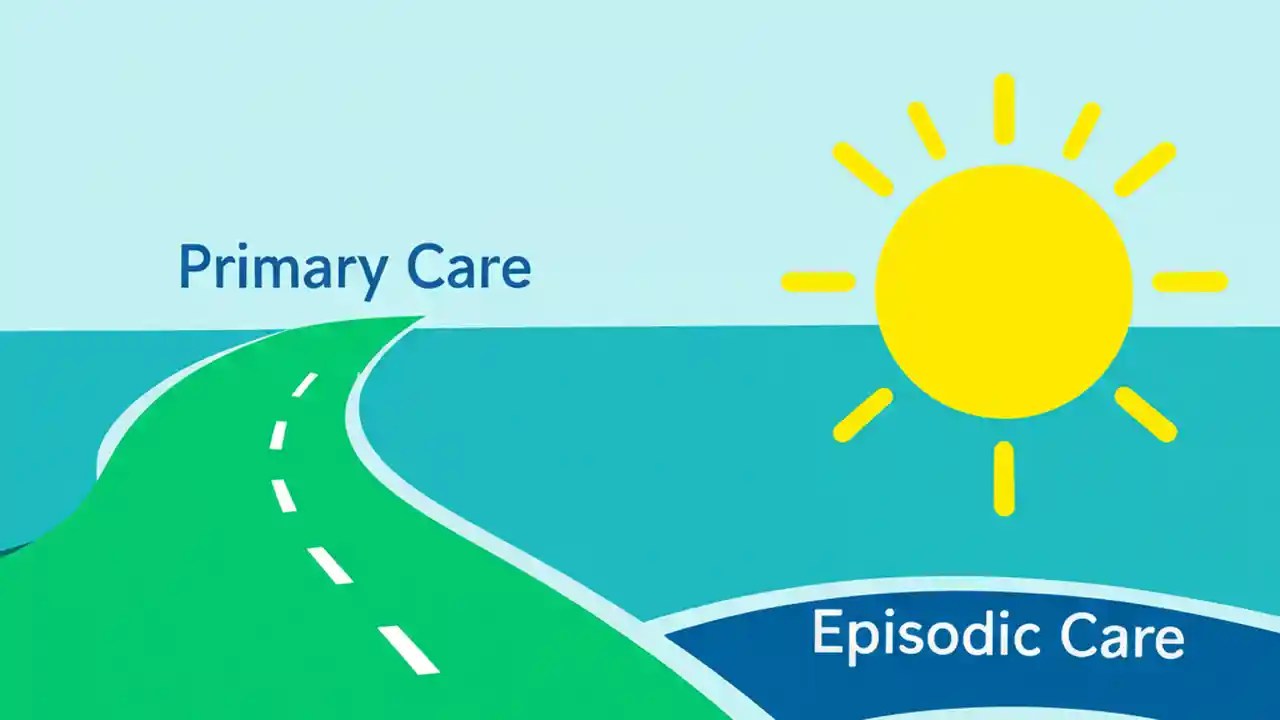 Primary Care

Episodic Care