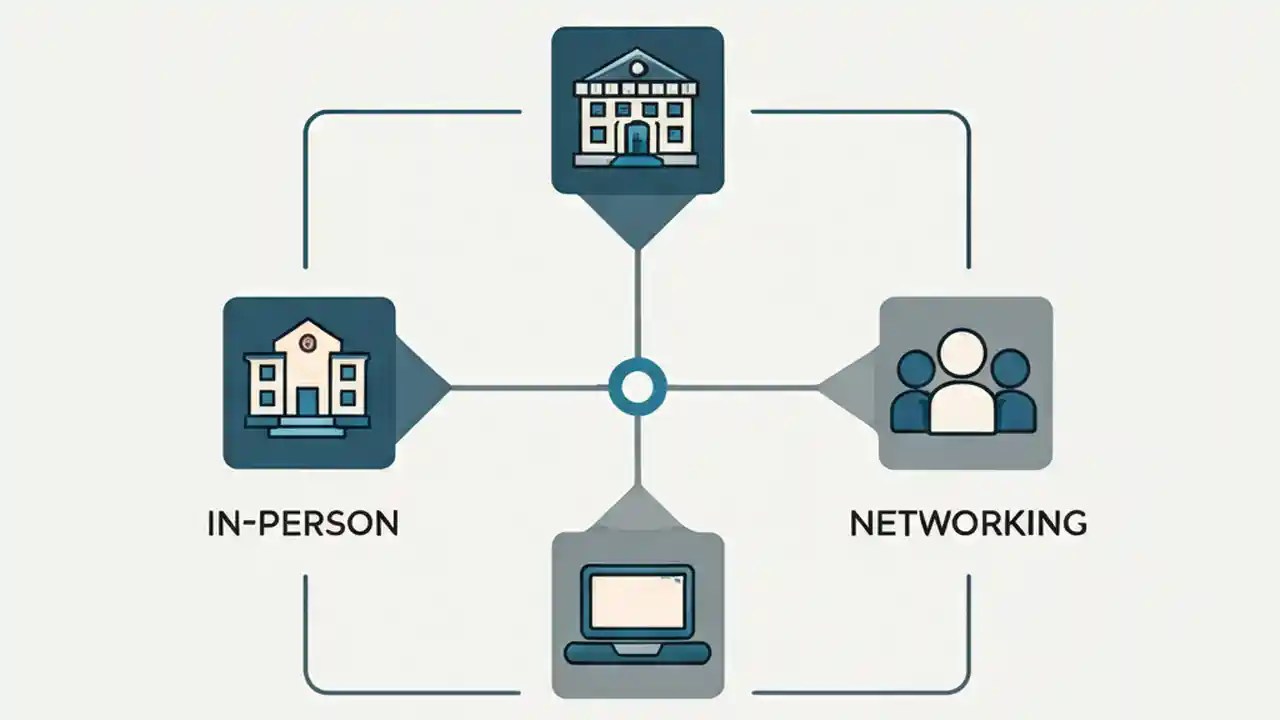 IN-PERSON

NETWORKING