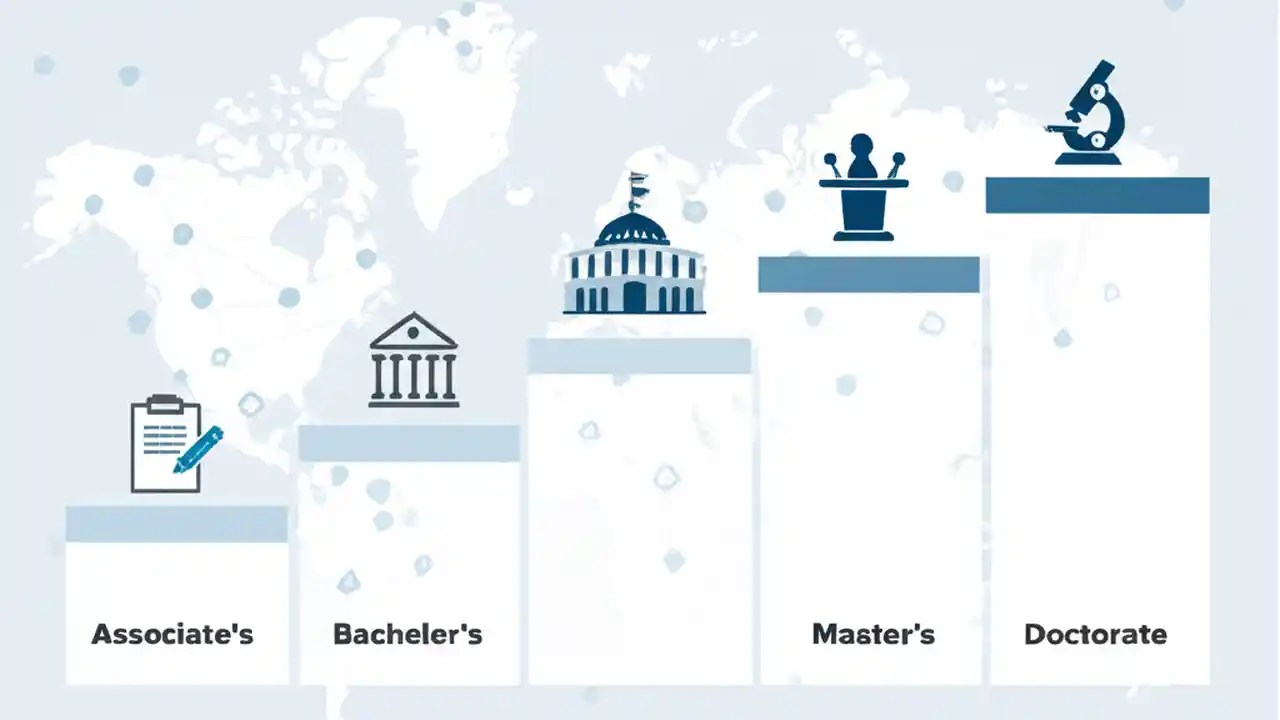 Associate's

Bacheler's

Master's

Doctorate