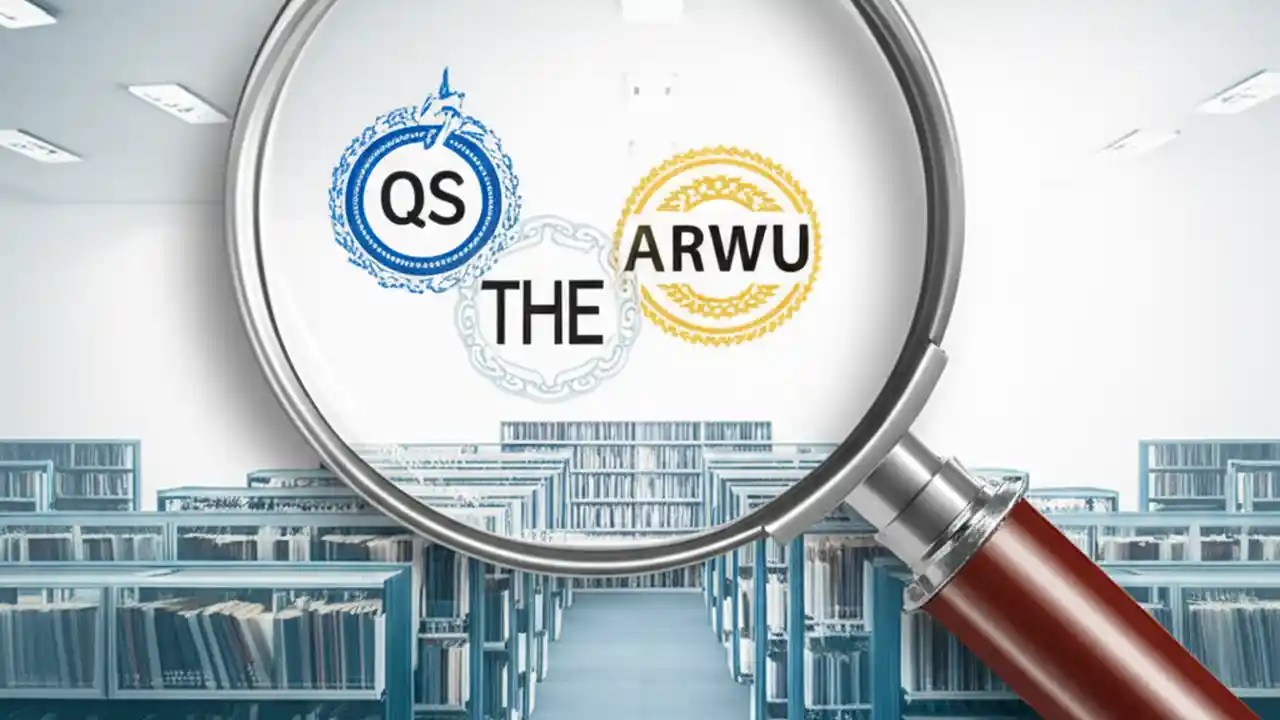 QS
THE
ARWU