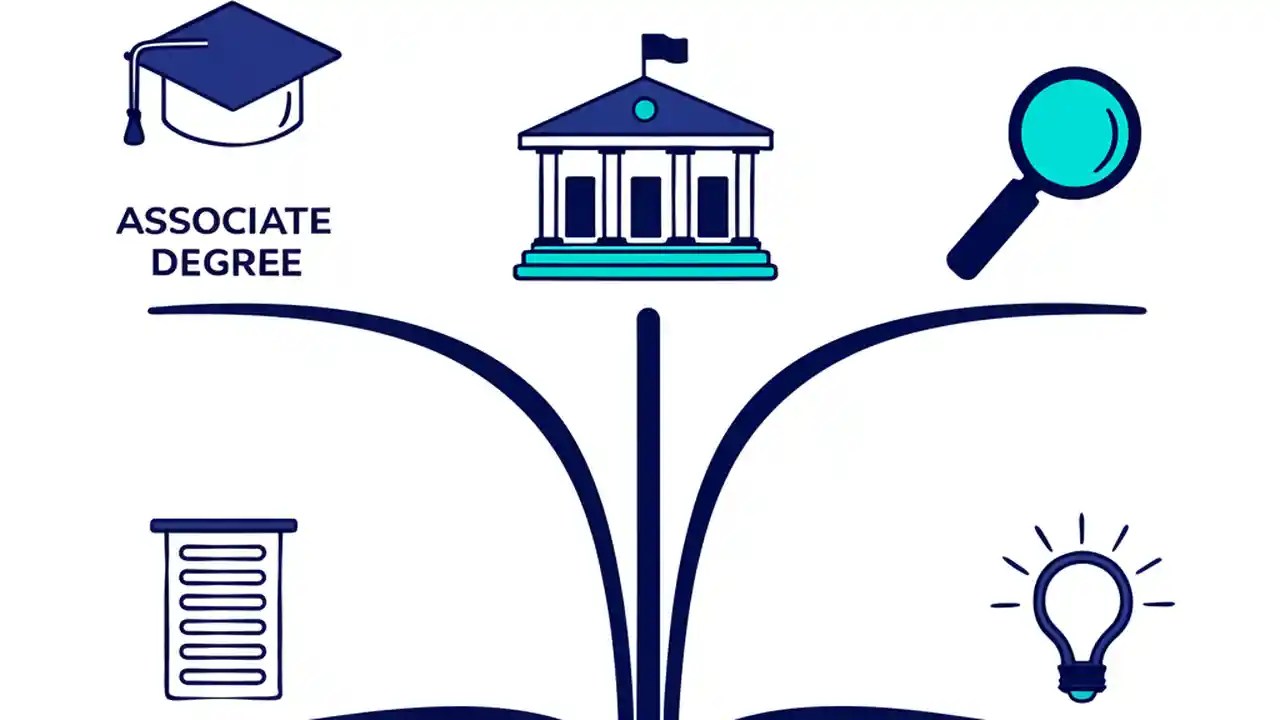 ASSOCIATE DEGREE