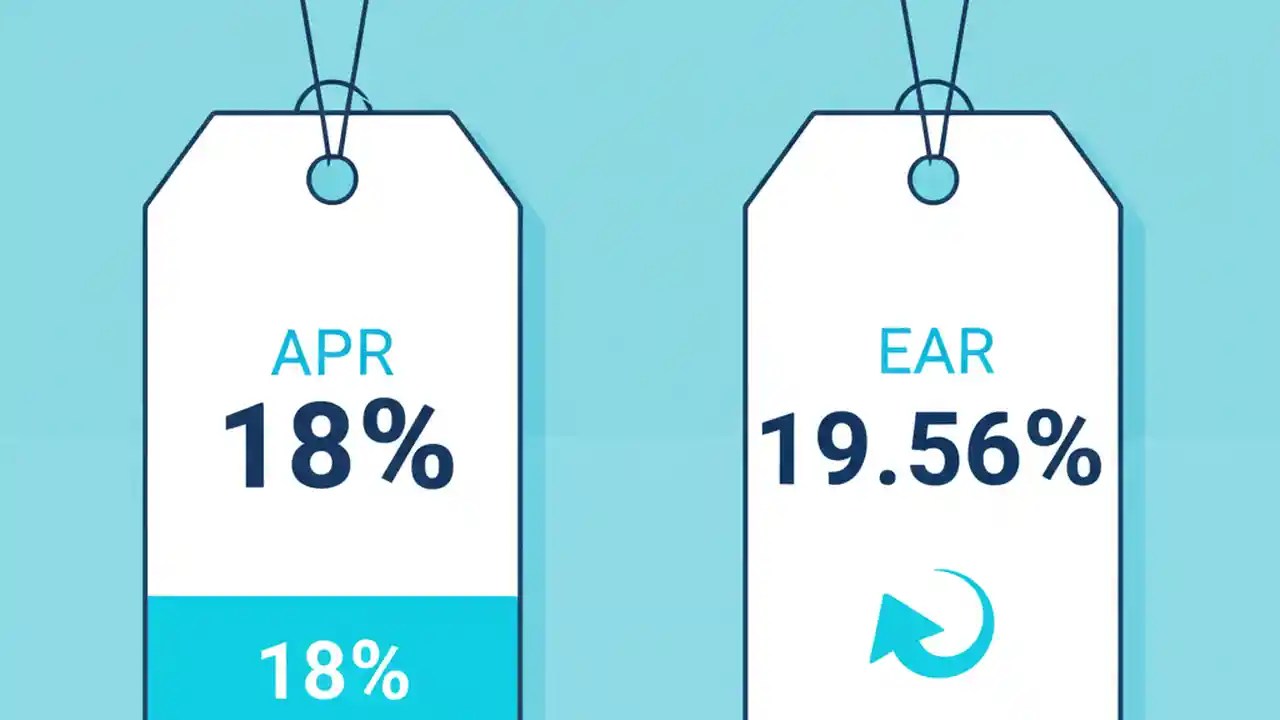 APR
18%
18%

EAR
19.56%