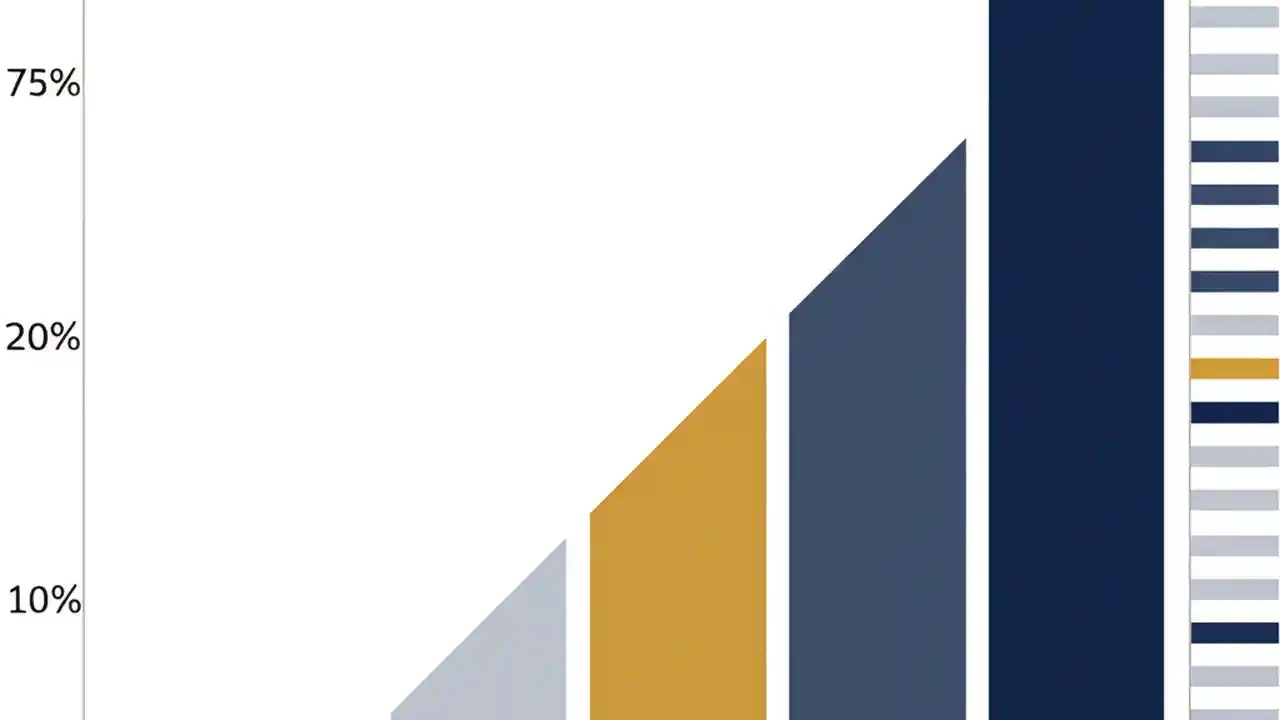 75%

20%

10%