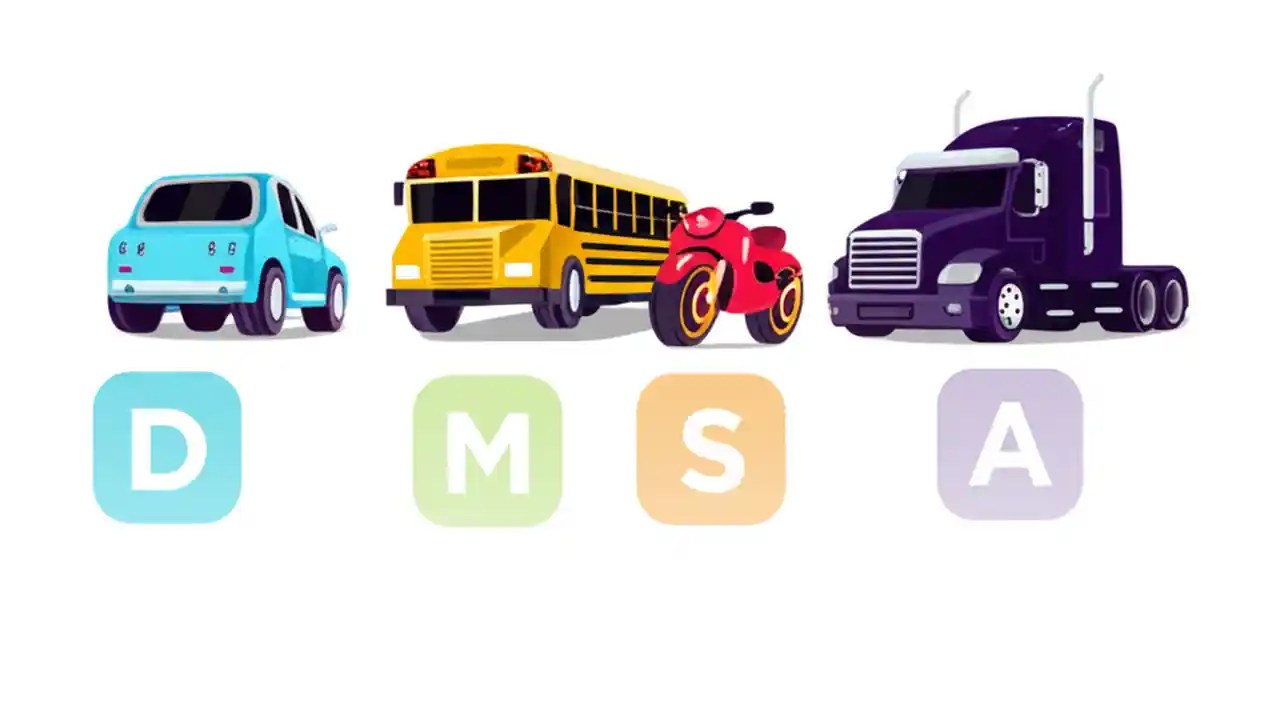 D M S A