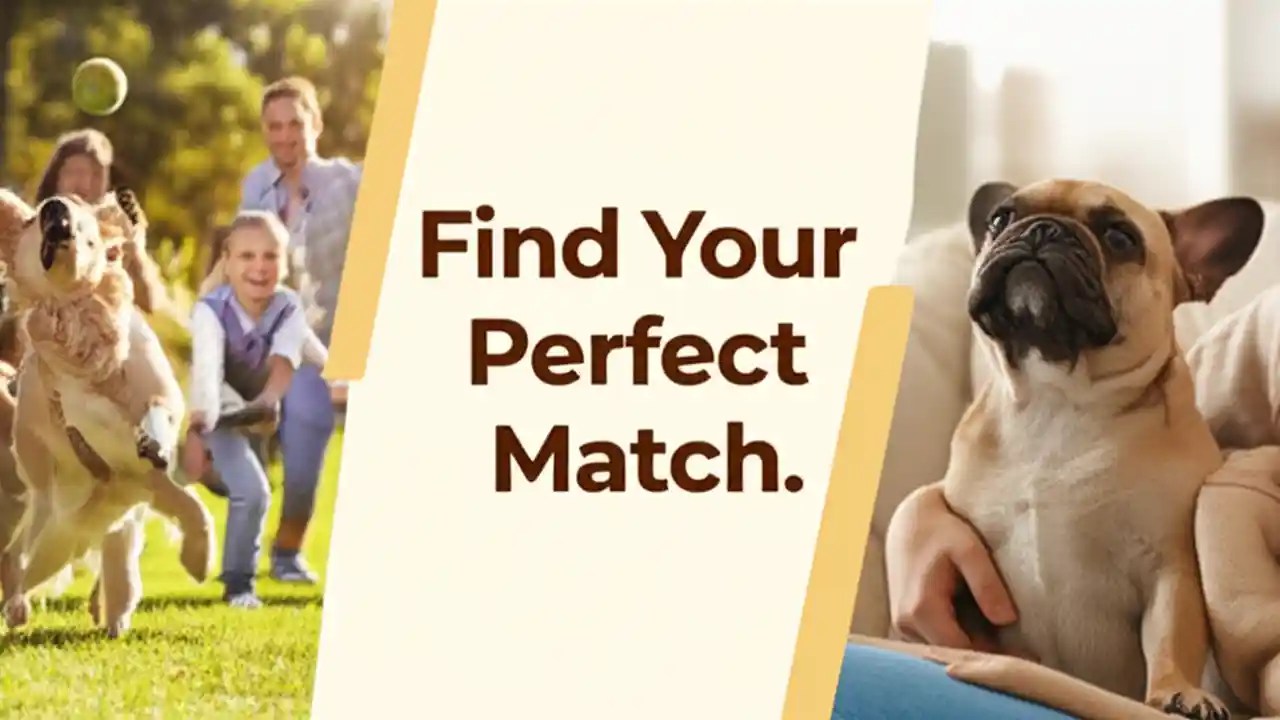 Find Your Perfect Match.