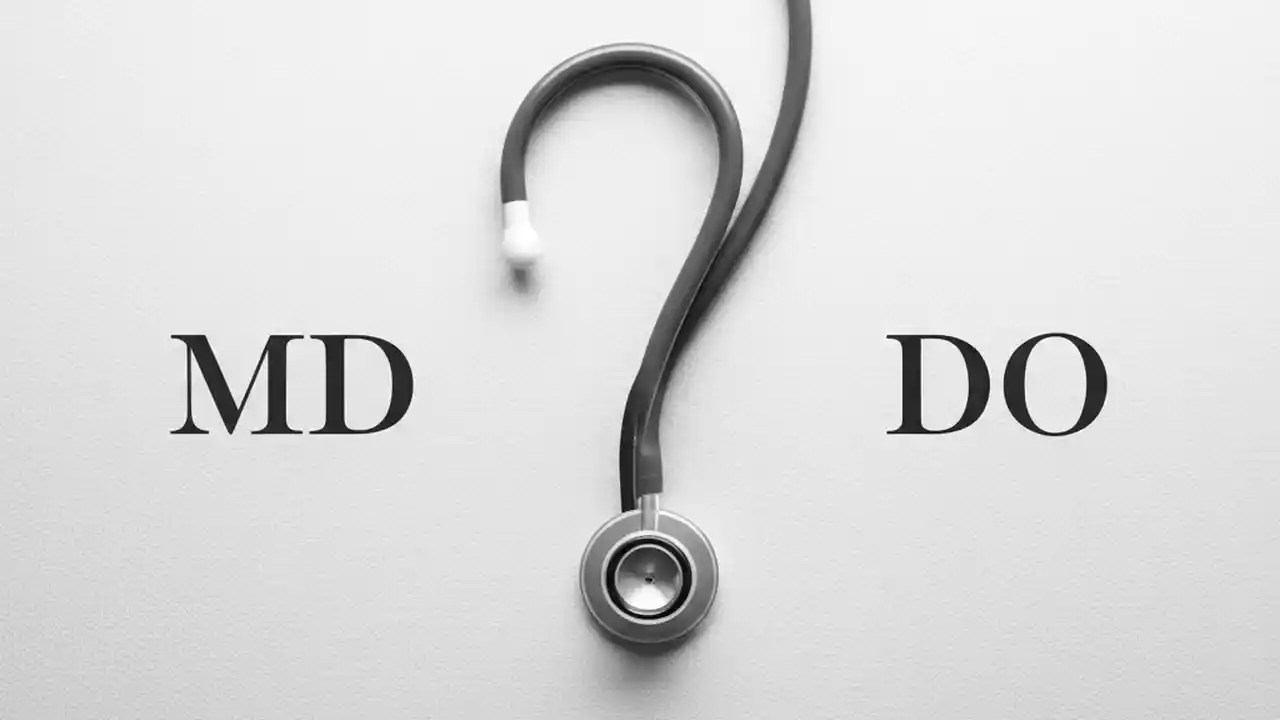 MD

DO