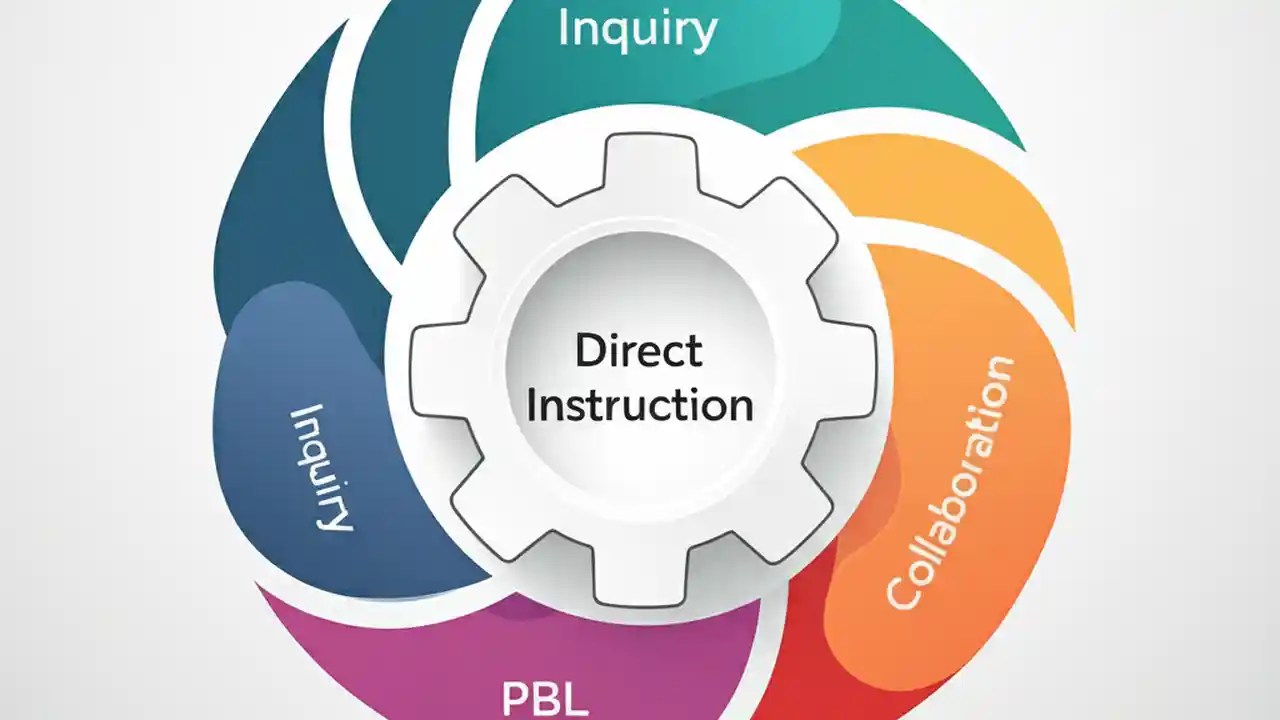 Inquiry

Direct Instruction

Inquiry

Collaboration

PBL