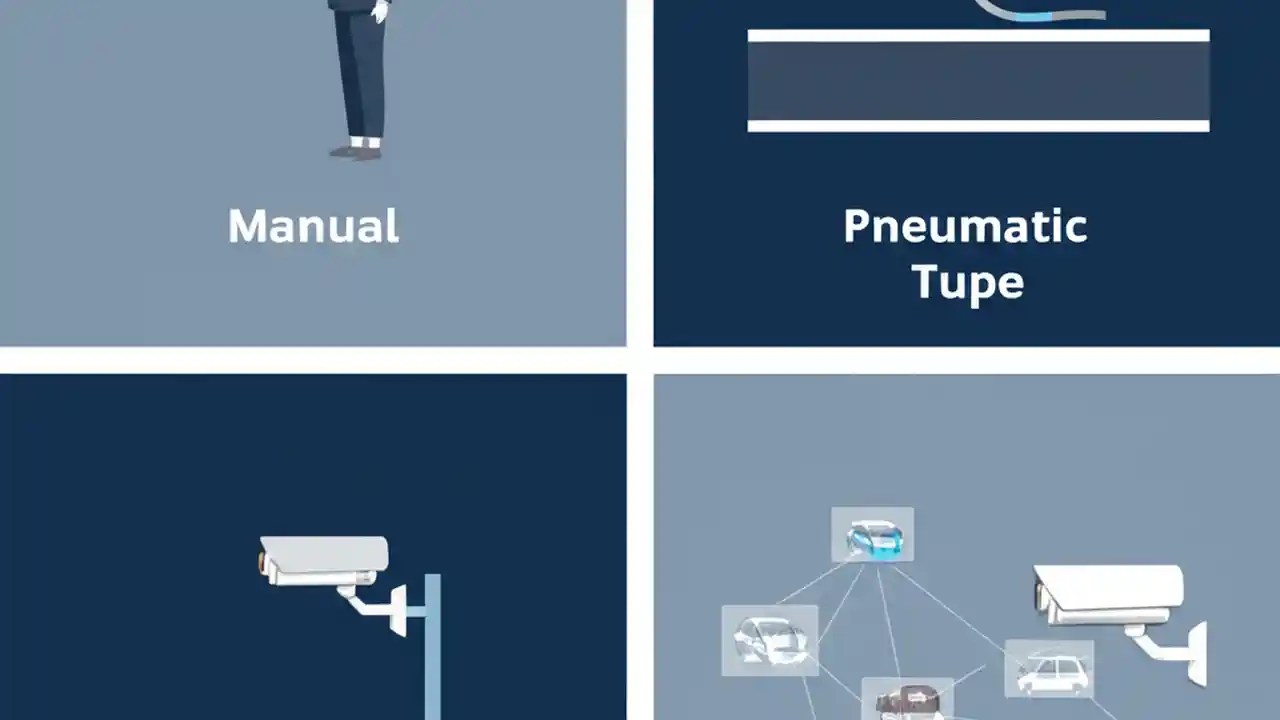 Manual

Pneumatic Tupe