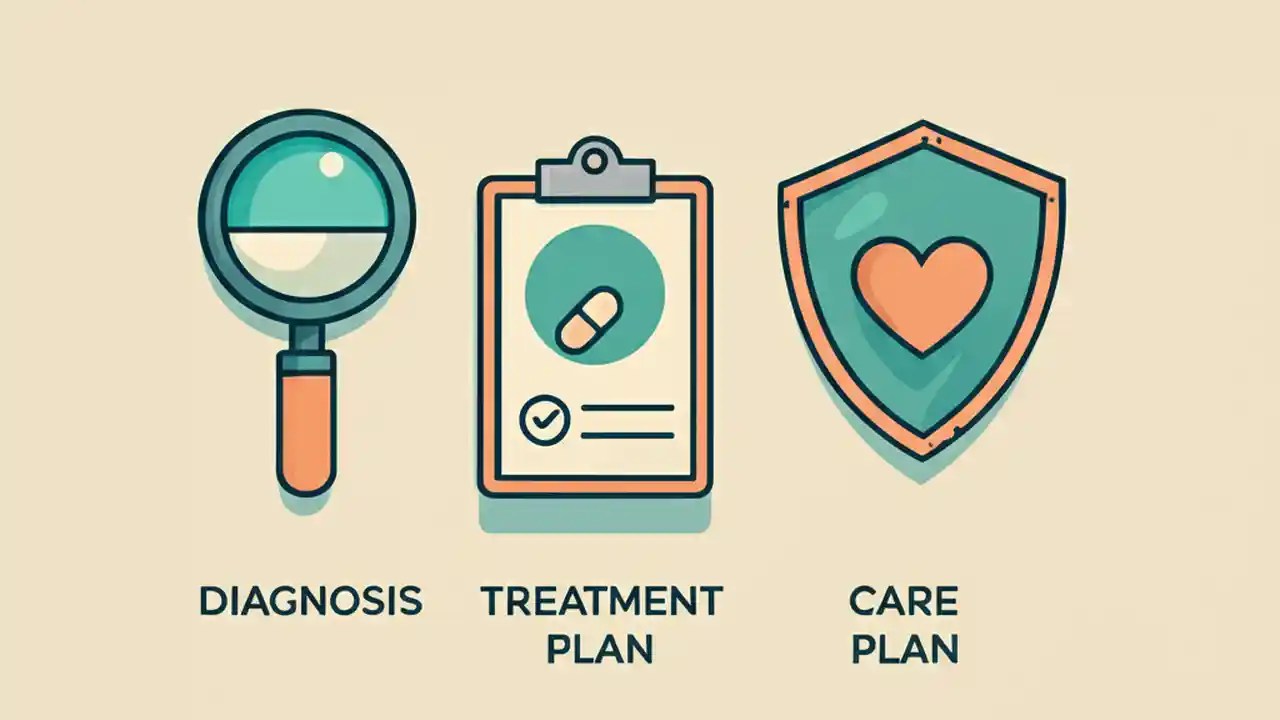 DIAGNOSIS

TREATMENT PLAN

CARE PLAN