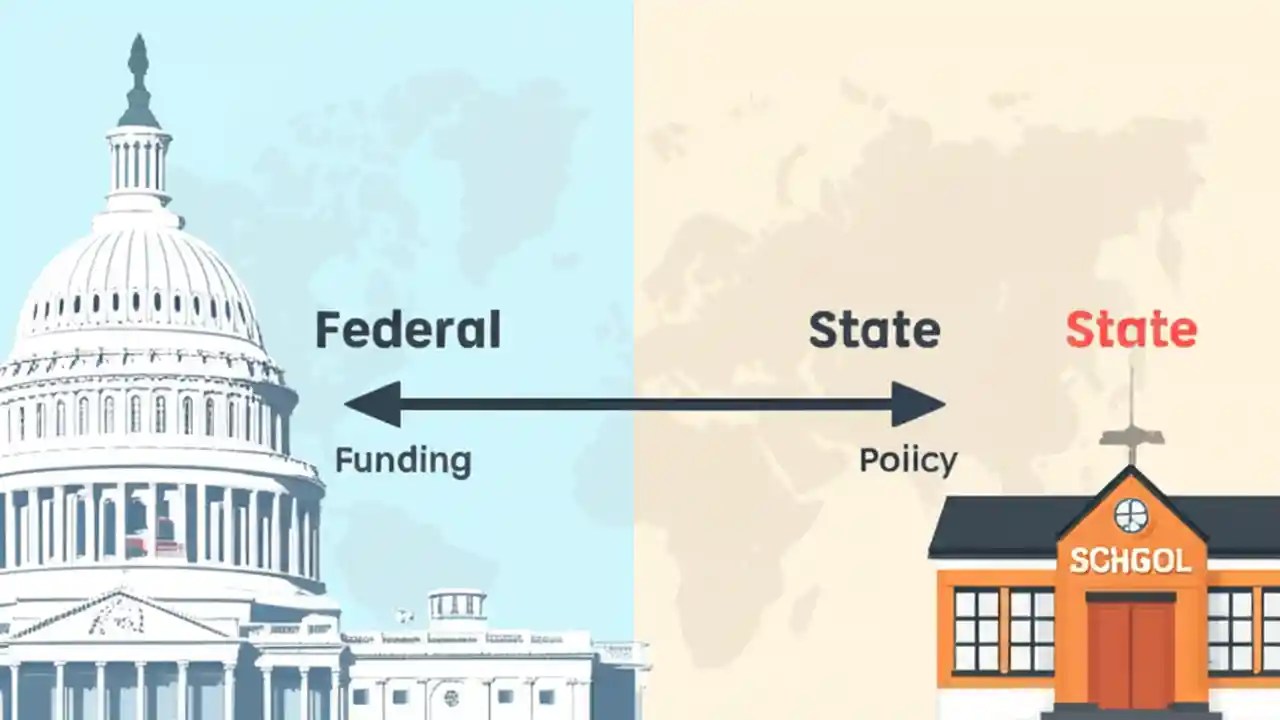 Federal

State

State

Funding

Poiicy

SCHGOL