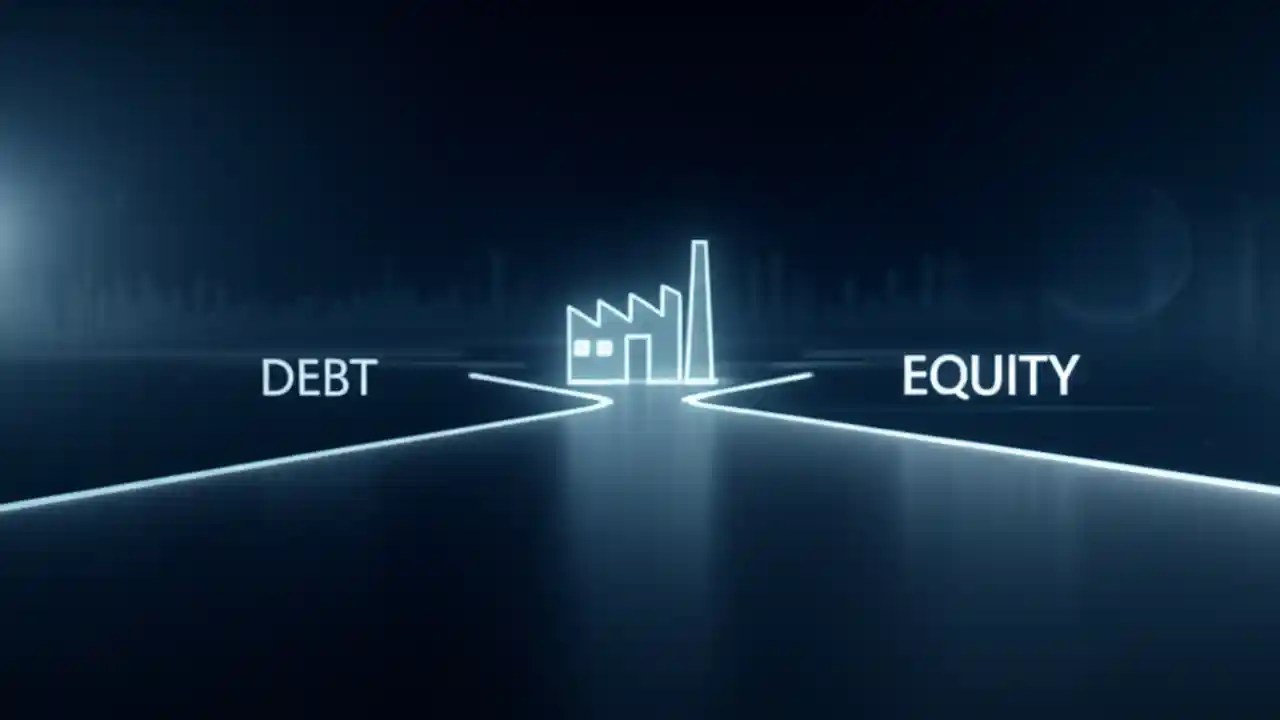 DEBT

EQUITY